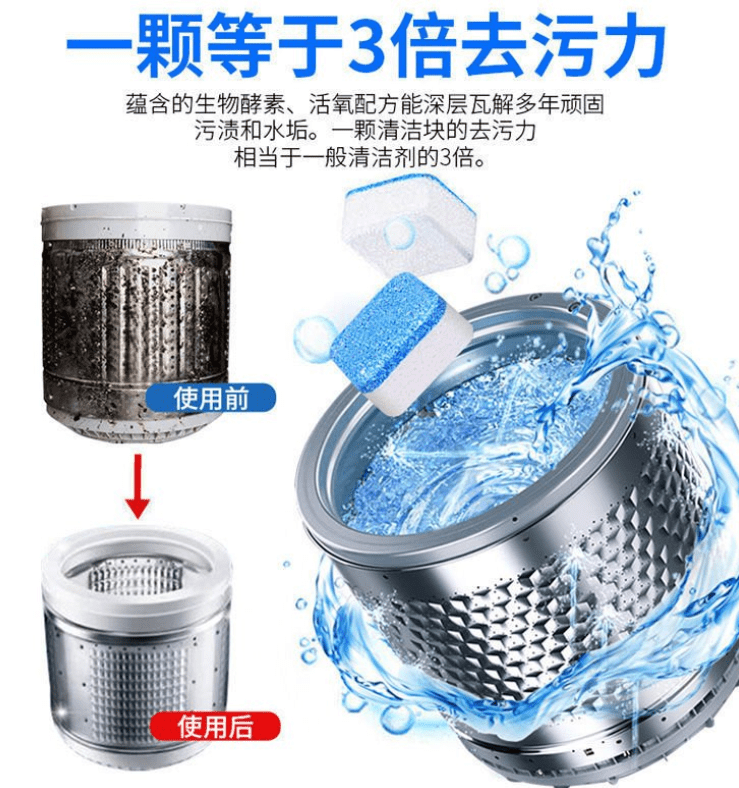 一颗等于3倍去污力

蕴含的生物酵素、活氧配方能深层瓦解多年顽固污渍和水垢。一颗清洁块的去污力相当于一般清洁剂的3倍。

使用前

使用后