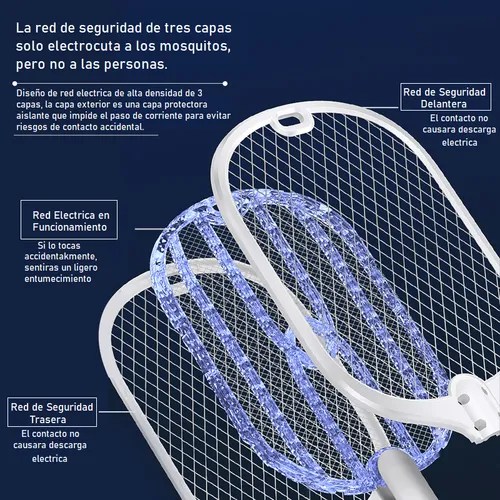 La red de seguridad de tres capas solo electrocuta a los mosquitos, pero no a las personas.

Diseño de red electrica de alta densidad de 3 capas, la capa exterior es una capa protectora aislante que impide el paso de corriente para evitar riesgos de contacto accidental.

Red de Seguridad Delantera

El contacto no causara descarga electrica

Red Electrica en Funcionamiento

Si lo tocas accidentakmente, sentiras un ligero entumecimiento

Red de Seguridad Trasera

El contacto no causara descarga electrica