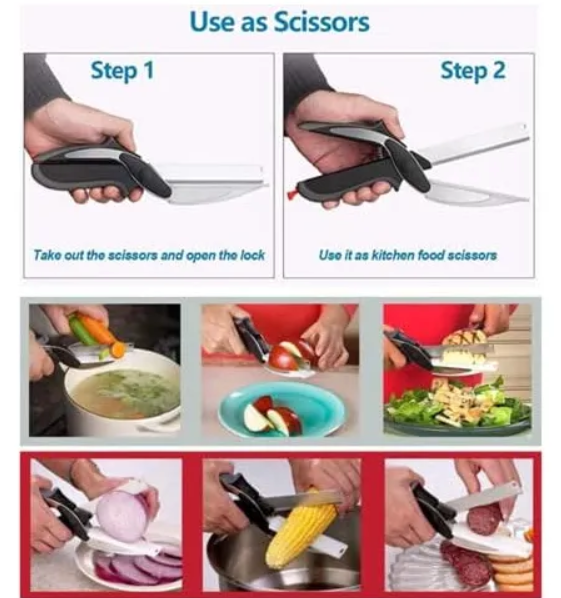 Use as Scissors

Step 1

Take out the scissors and open the lock

Step 2

Use it as kitchen food scissors