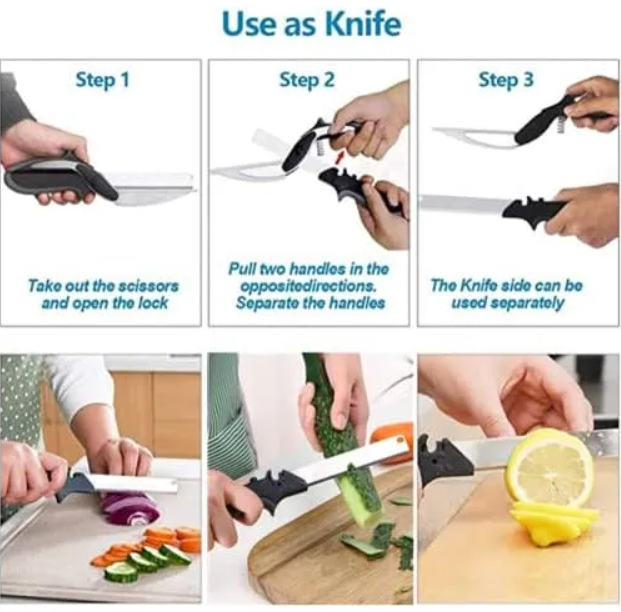 Use as Knife

Step 1

Take out the scissors and open the lock

Step 2

Pull two handles in the oppositedirections. Separate the handles

Step 3

The Knife side can be used separately