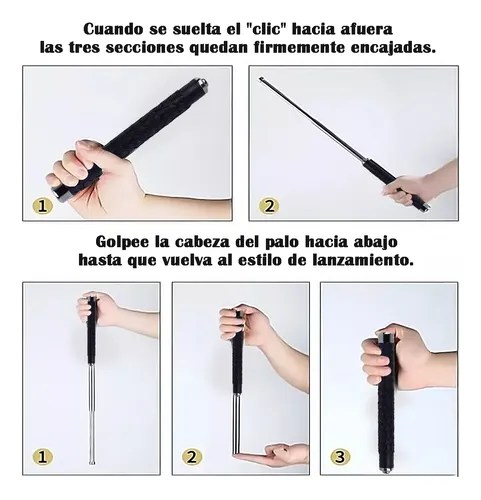 Cuando se suelta el "clic" hacia afuera las tres secciones quedan firmemente encajadas.

1

2

Golpee la cabeza del palo hacia abajo hasta que vuelva al estilo de lanzamiento.

1

2

3