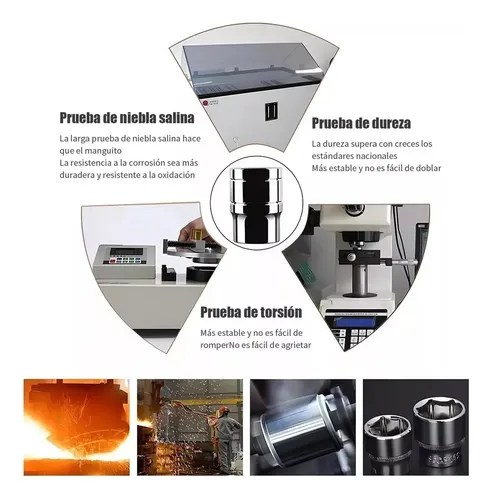 Prueba de niebla salina

La larga prueba de niebla salina hace que el manguito
La resistencia a la corrosión sea más duradera y resistente a la oxidación

Prueba de dureza

La dureza supera con creces los estándares nacionales
Más estable y no es fácil de doblar

Prueba de torsión

Más estable y no es fácil de romperNo es fácil de agrietar