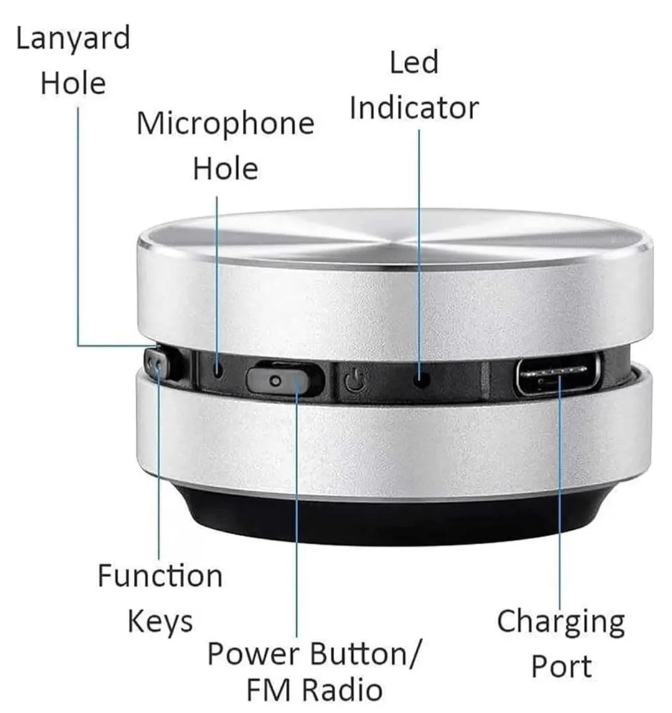 Lanyard Hole

Microphone Hole

Led Indicator

Function Keys

Power Button/ FM Radio

Charging Port