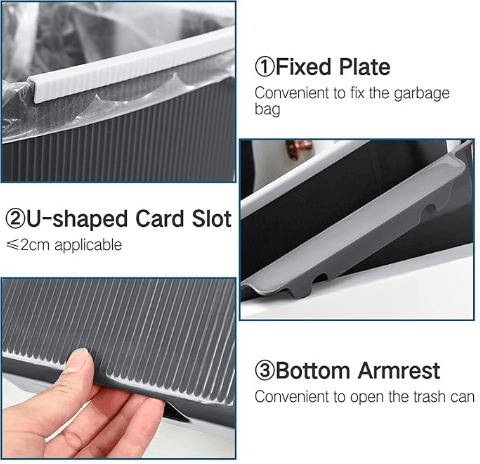 ①Fixed Plate
Convenient to fix the garbage bag

②U-shaped Card Slot
≤2cm applicable

③Bottom Armrest
Convenient to open the trash can