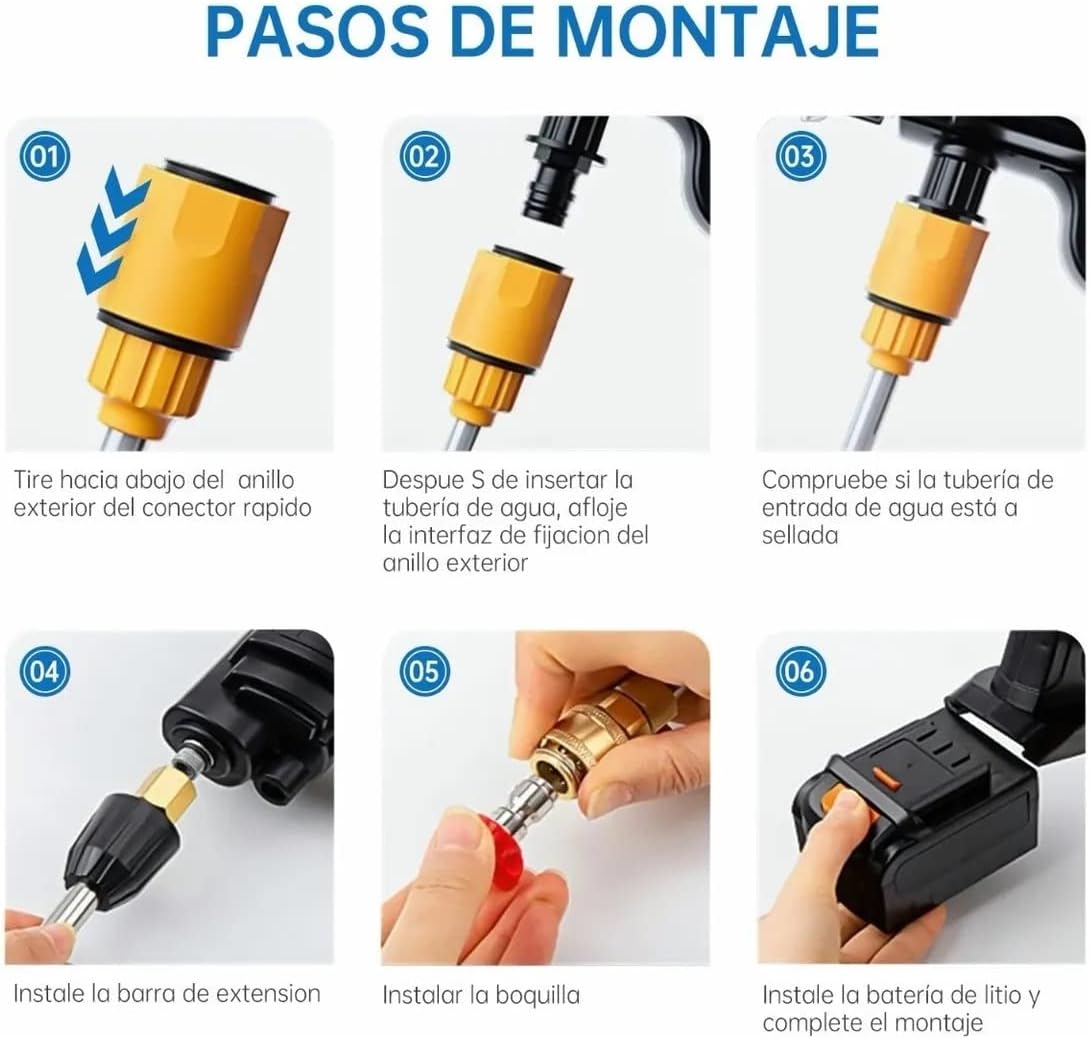 PASOS DE MONTAJE

01

Tire hacia abajo del anillo exterior del conector rapido

02

Despue S de insertar la tubería de agua, afloje la interfaz de fijacion del anillo exterior

03

Compruebe si la tubería de entrada de agua está a sellada

04

Instale la barra de extension

05

Instalar la boquilla

06

Instale la batería de litio y complete el montaje