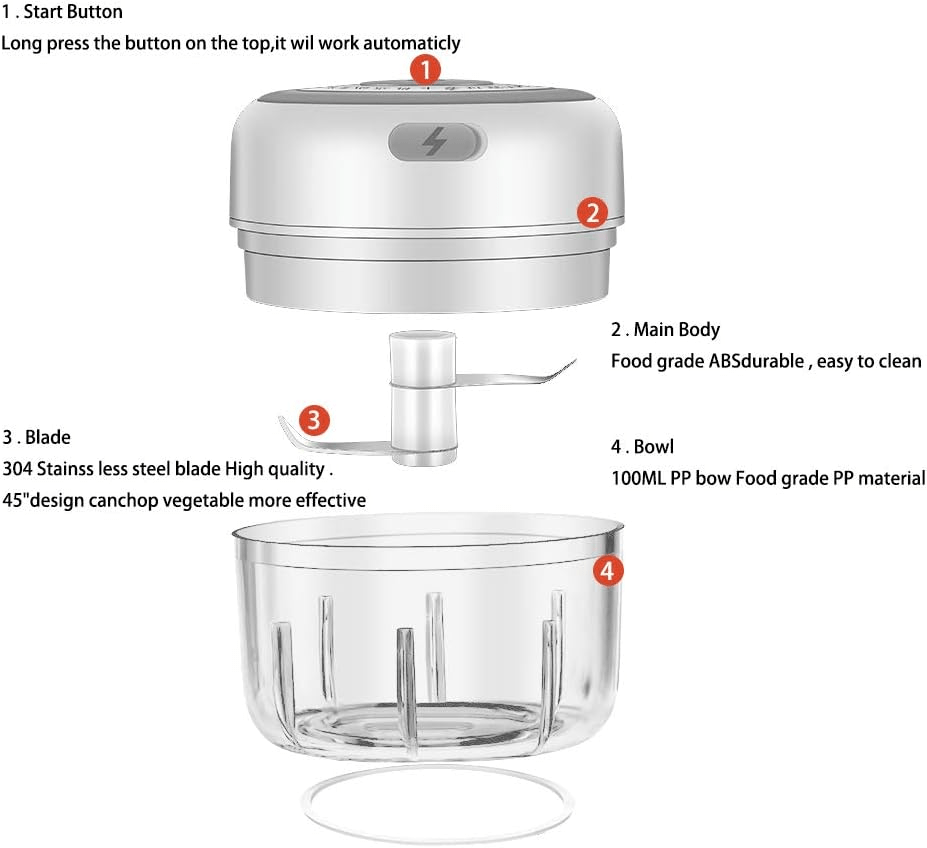 1 . Start Button
Long press the button on the top,it wil work automaticly

1

2

2 . Main Body
Food grade ABSdurable , easy to clean

3

3 . Blade
304 Stainss less steel blade High quality .
45"design canchop vegetable more effective

4 . Bowl
100ML PP bow Food grade PP material

4