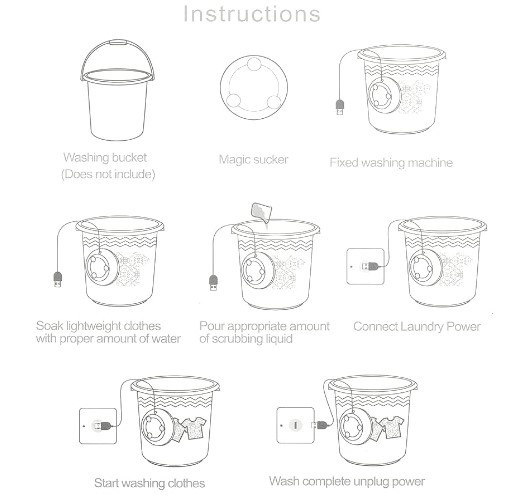 Instructions

Washing bucket
(Does not include)

Magic sucker

Fixed washing machine

Soak lightweight clothes with proper amount of water

Pour appropriate amount of scrubbing liquid

Connect Laundry Power

Start washing clothes

Wash complete unplug power