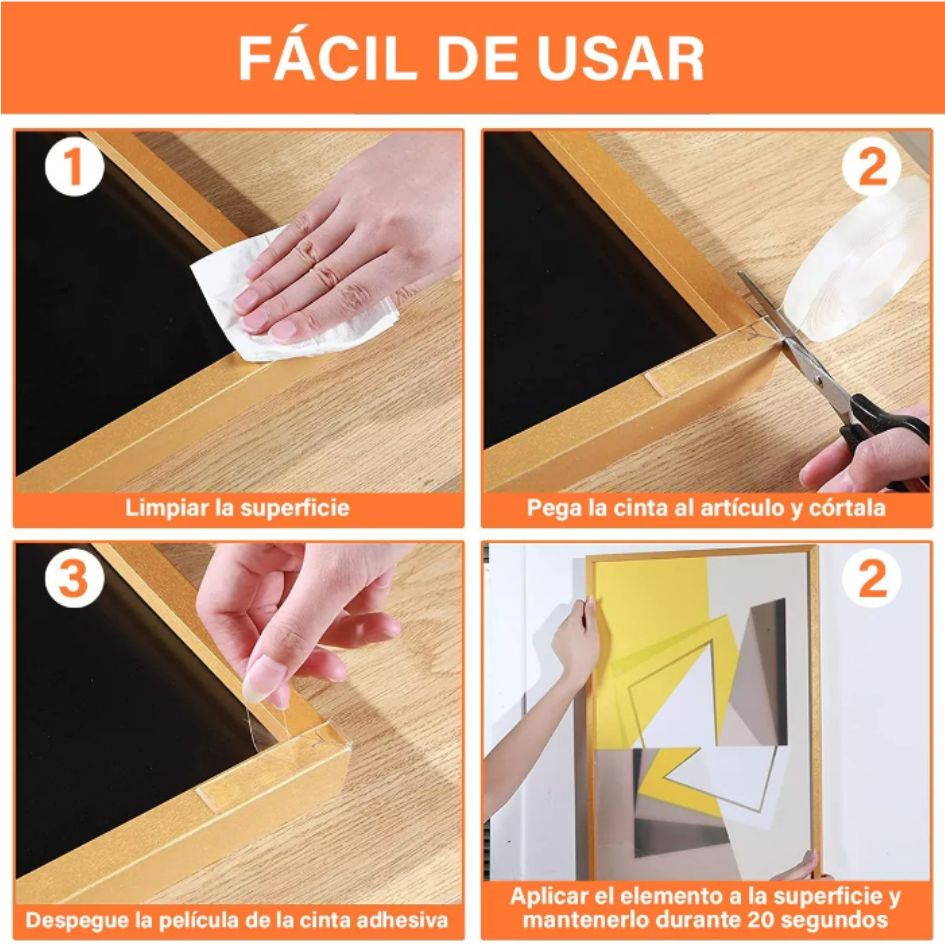 FÁCIL DE USAR

1

Limpiar la superficie

2

Pega la cinta al artículo y córtala

3

Despegue la película de la cinta adhesiva

2

Aplicar el elemento a la superficie y mantenerlo durante 20 segundos