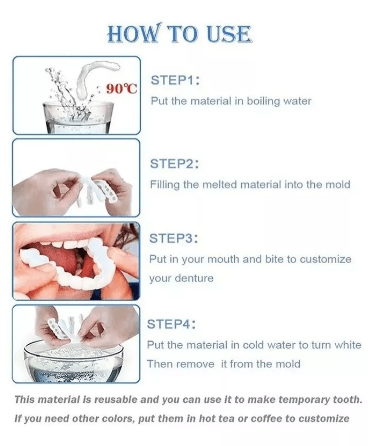 HOW TO USE

90℃

STEP1:
Put the material in boiling water

STEP2:
Filling the melted material into the mold

STEP3:
Put in your mouth and bite to customize your denture

STEP4:
Put the material in cold water to turn white
Then remove it from the mold

This material is reusable and you can use it to make temporary tooth.
If you need other colors, put them in hot tea or coffee to customize