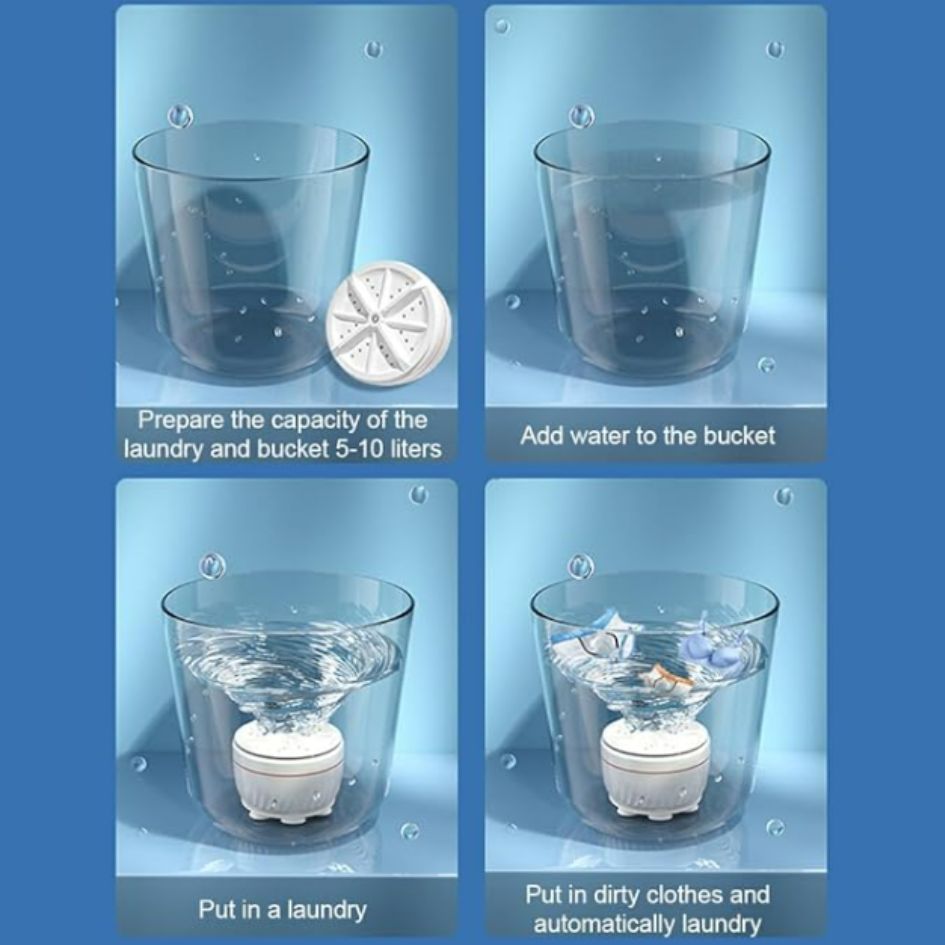 Prepare the capacity of the laundry and bucket 5-10 liters

Add water to the bucket

Put in a laundry

Put in dirty clothes and automatically laundry