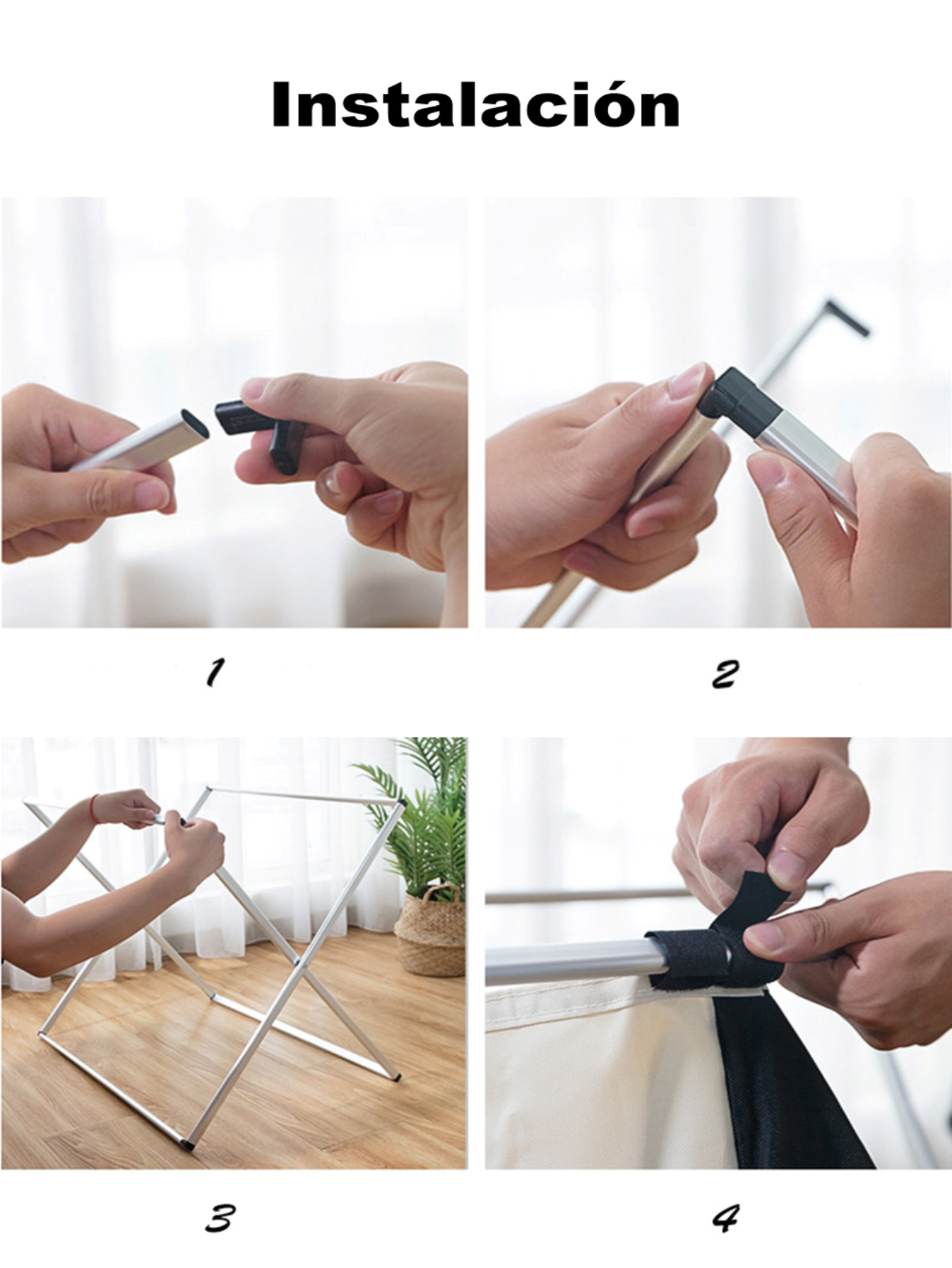 Instalación

1

2

3

4