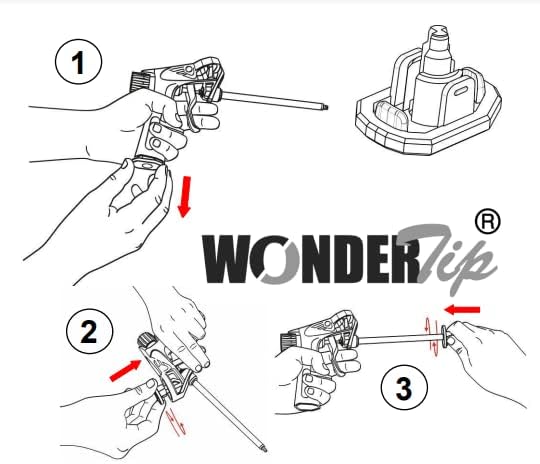 1

WONDER Tip ®

2

3