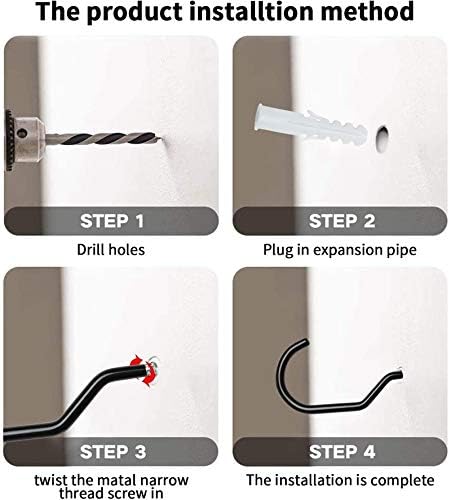 The product installtion method

STEP 1

Drill holes

STEP 2

Plug in expansion pipe

STEP 3

twist the matal narrow thread screw in

STEP 4

The installation is complete