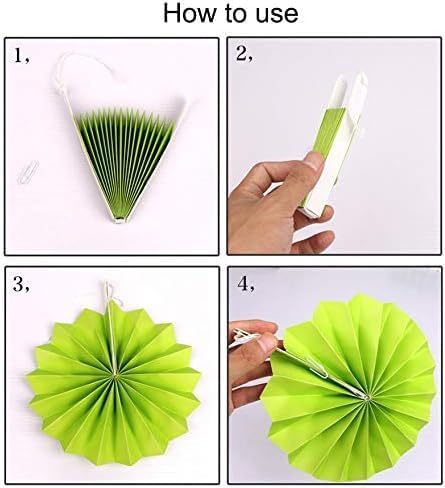 How to use

1,

2,

3,

4,