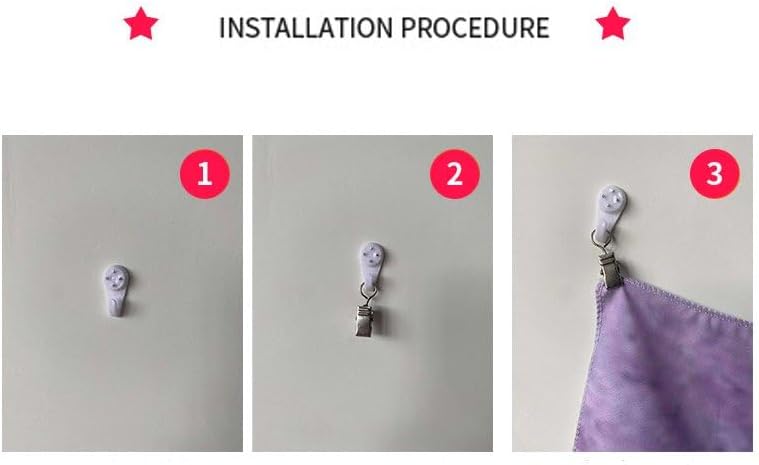 INSTALLATION PROCEDURE

1

2

3