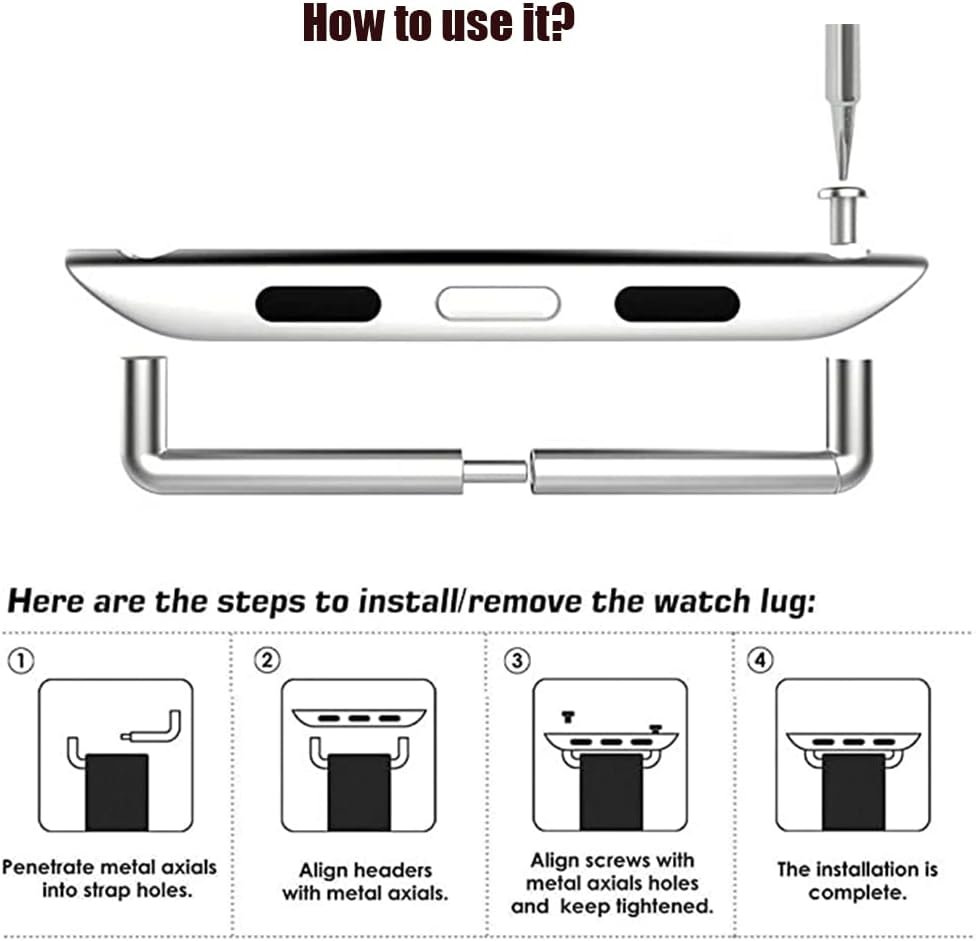 How to use it?

Here are the steps to install/remove the watch lug:

①

Penetrate metal axials into strap holes.

②

Align headers with metal axials.

③

Align screws with metal axials holes and keep tightened.

④

The installation is complete.