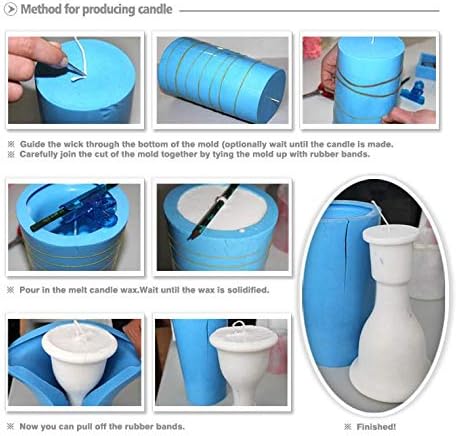 Method for producing candle

※ Guide the wick through the bottom of the mold (optionally wait until the candle is made.
※ Carefully join the cut of the mold together by tying the mold up with rubber bands.

※ Pour in the melt candle wax.Wait until the wax is solidified.

※ Now you can pull off the rubber bands.

※ Finished!