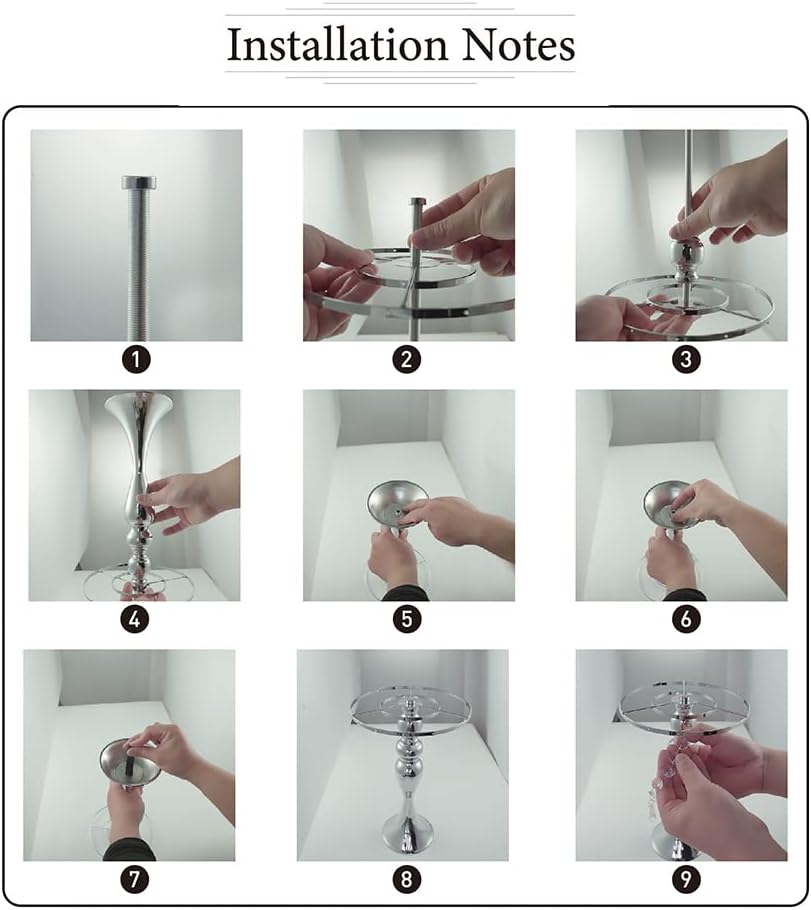 Installation Notes

1

2

3

4

5

6

7

8

9