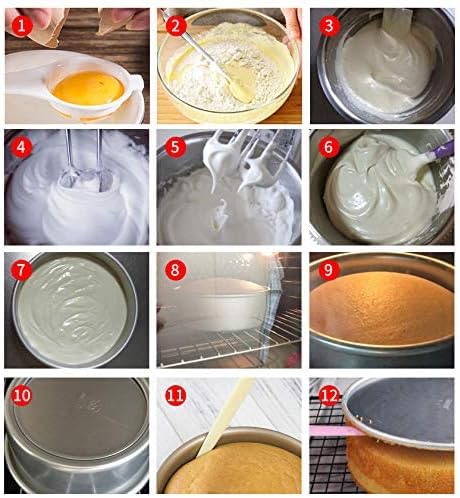 1
2
3
4
5
6
7
8
9
10
11
12