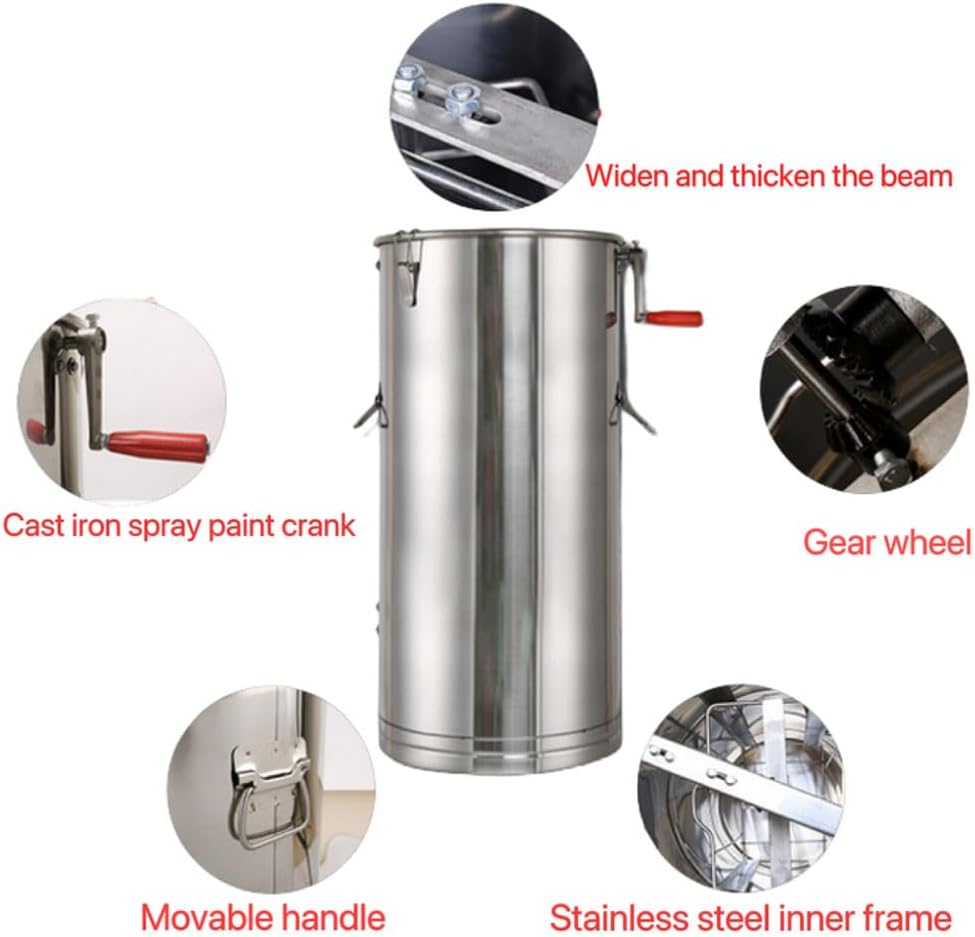 Widen and thicken the beam

Cast iron spray paint crank

Gear wheel

Movable handle

Stainless steel inner frame