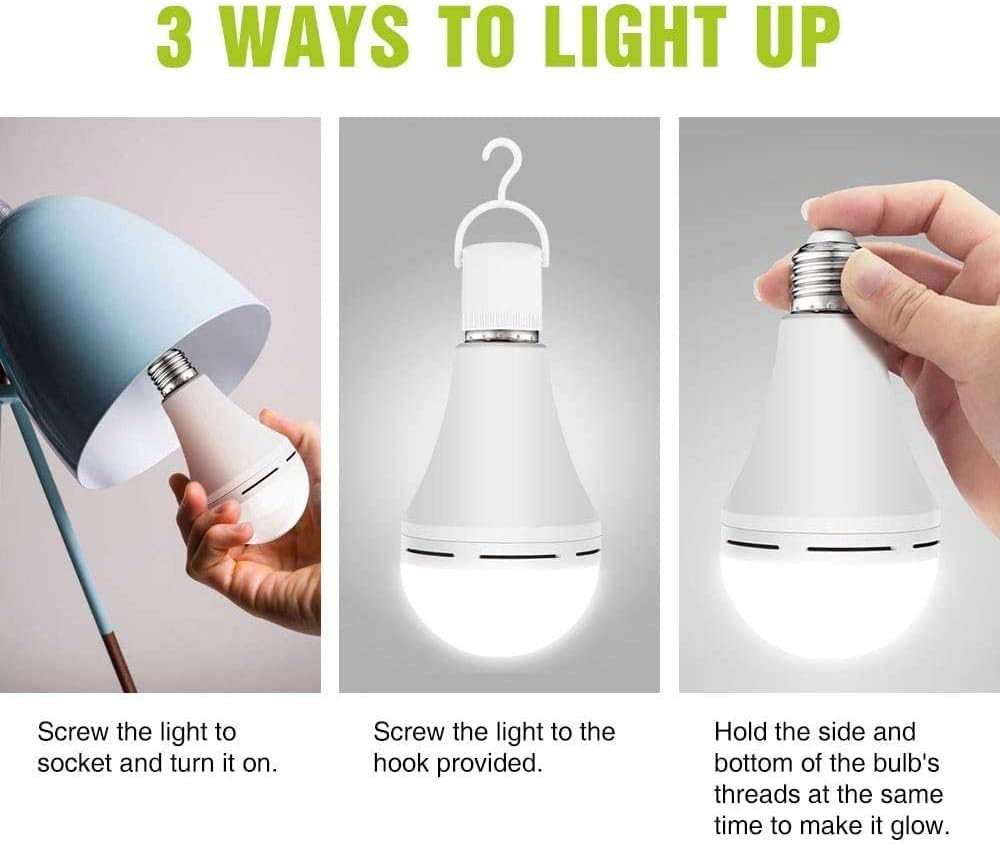 3 WAYS TO LIGHT UP

Screw the light to socket and turn it on.

Screw the light to the hook provided.

Hold the side and bottom of the bulb's threads at the same time to make it glow.