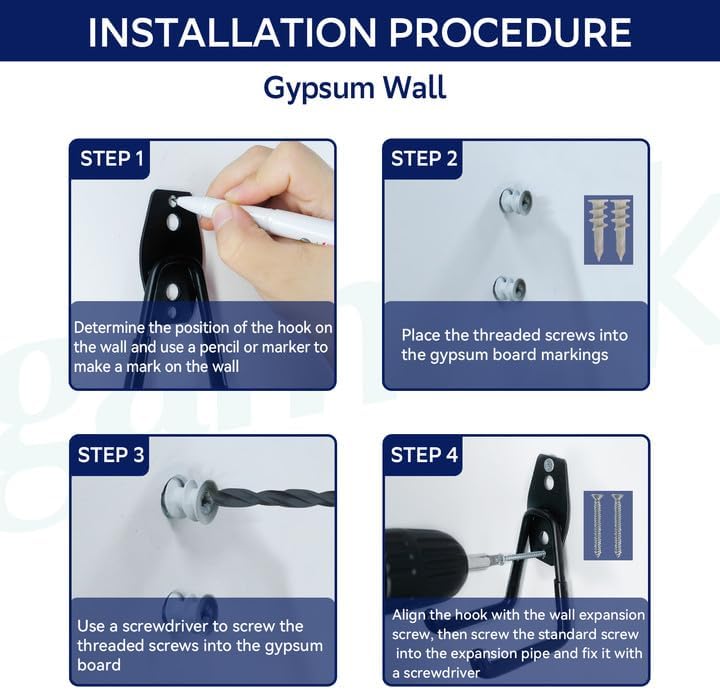 INSTALLATION PROCEDURE

Gypsum Wall

STEP 1

Determine the position of the hook on the wall and use a pencil or marker to make a mark on the wall

STEP 2

Place the threaded screws into the gypsum board markings

STEP 3

Use a screwdriver to screw the threaded screws into the gypsum board

STEP 4

Align the hook with the wall expansion screw, then screw the standard screw into the expansion pipe and fix it with a screwdriver