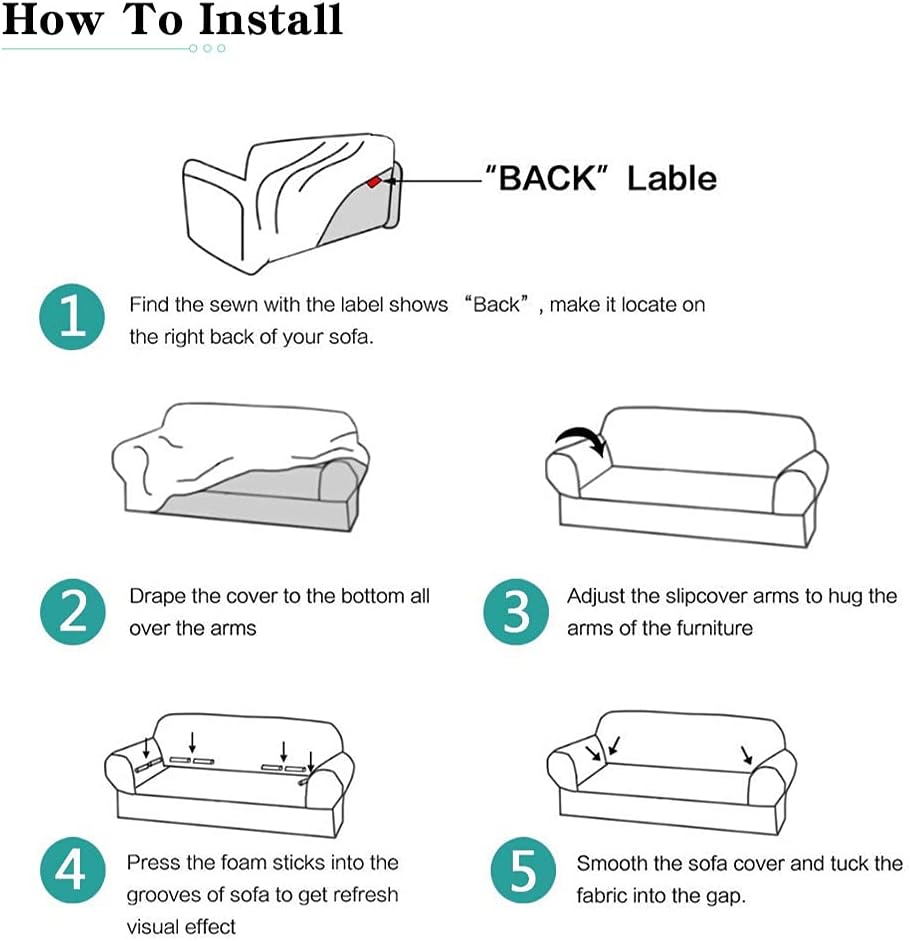 How To Install

"BACK" Lable

1 Find the sewn with the label shows "Back", make it locate on the right back of your sofa.

2 Drape the cover to the bottom all over the arms

3 Adjust the slipcover arms to hug the arms of the furniture

4 Press the foam sticks into the grooves of sofa to get refresh visual effect

5 Smooth the sofa cover and tuck the fabric into the gap.