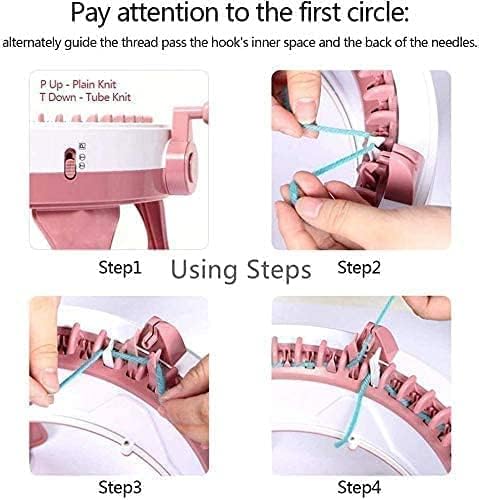 Pay attention to the first circle:

alternately guide the thread pass the hook's inner space and the back of the needles.

P Up - Plain Knit
T Down - Tube Knit

Step1

Using Steps

Step2

Step3

Step4