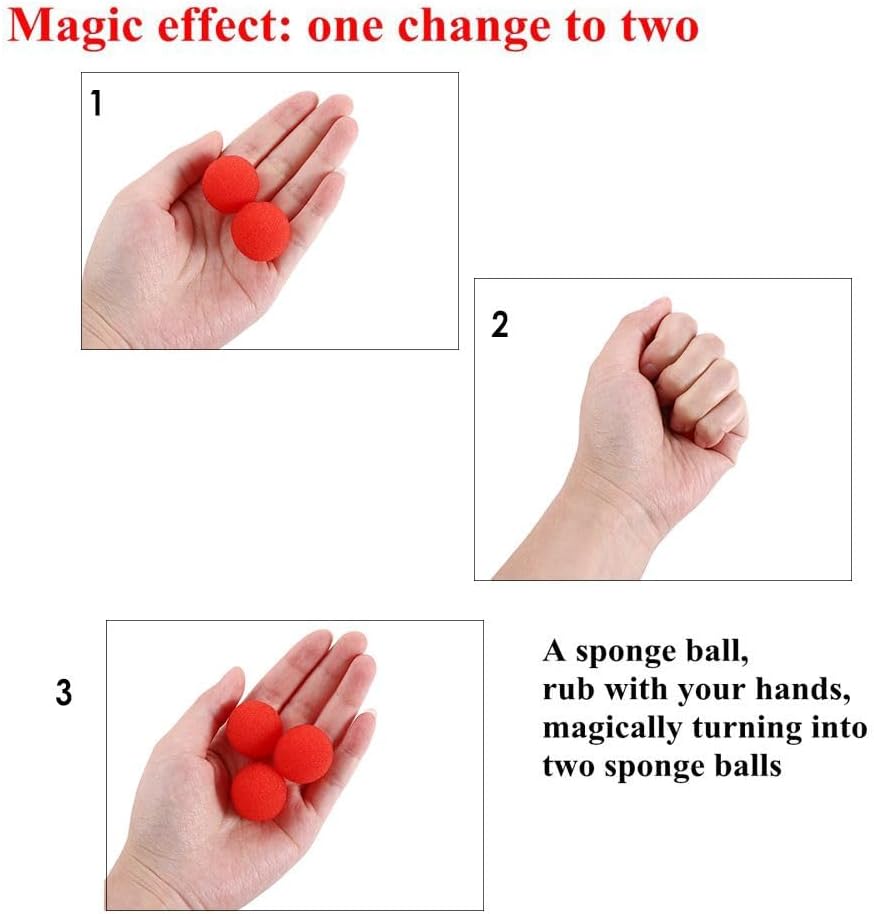 Magic effect: one change to two

1

2

3

A sponge ball,
rub with your hands,
magically turning into
two sponge balls