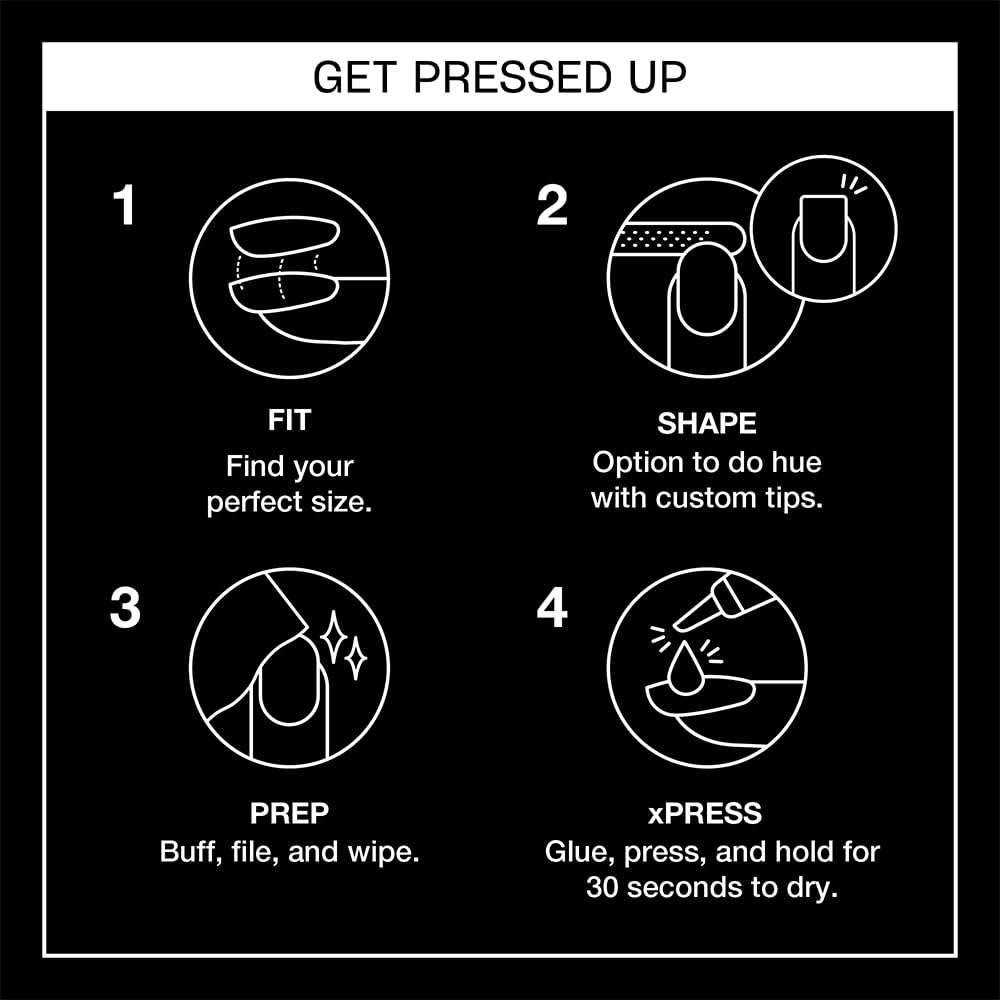 GET PRESSED UP

1

FIT
Find your perfect size.

2

SHAPE
Option to do hue with custom tips.

3

PREP
Buff, file, and wipe.

4

xPRESS
Glue, press, and hold for 30 seconds to dry.