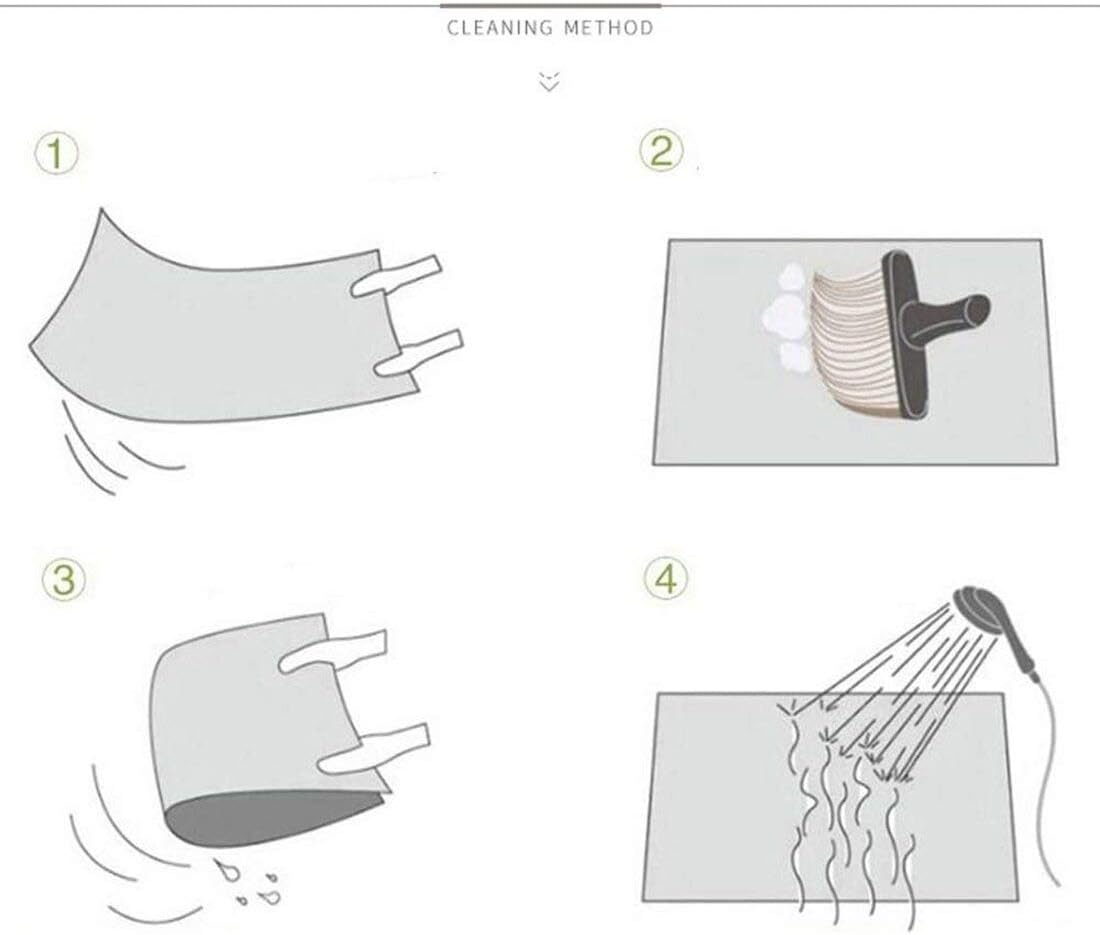 CLEANING METHOD

①

②

③

④