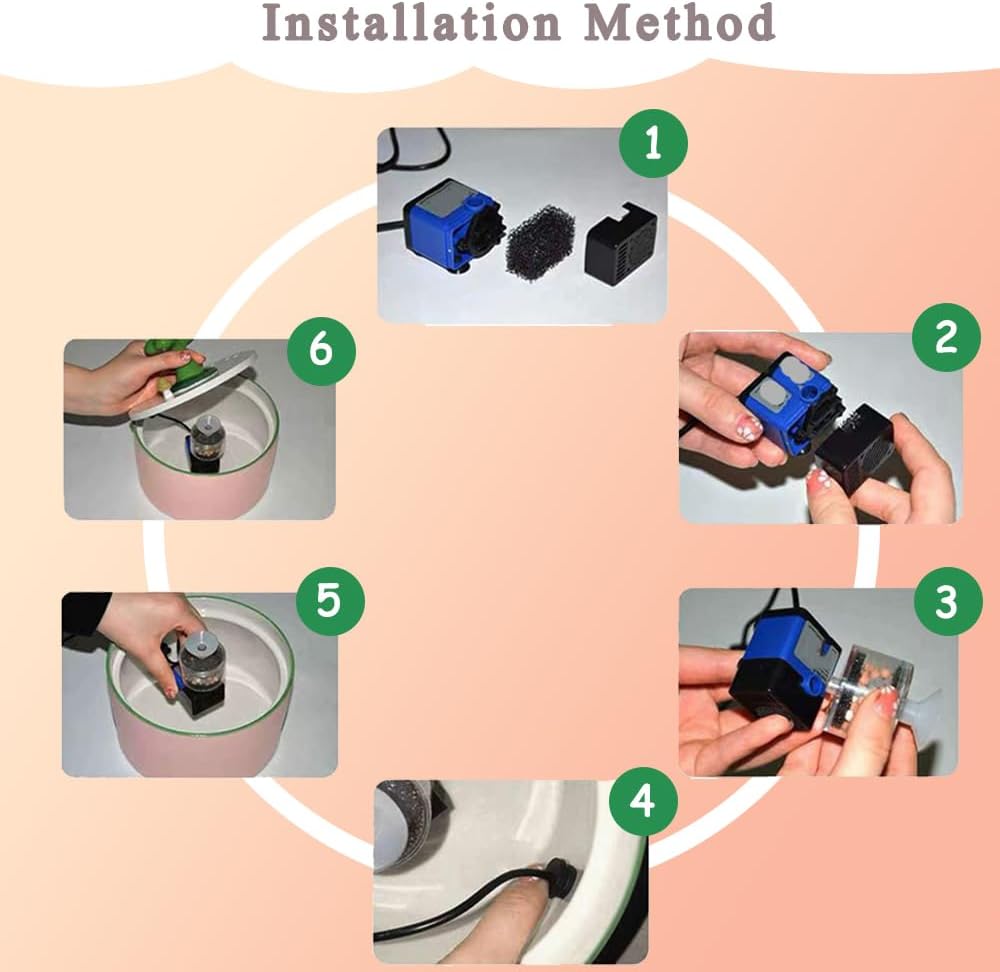 Installation Method

1

2

3

4

5

6