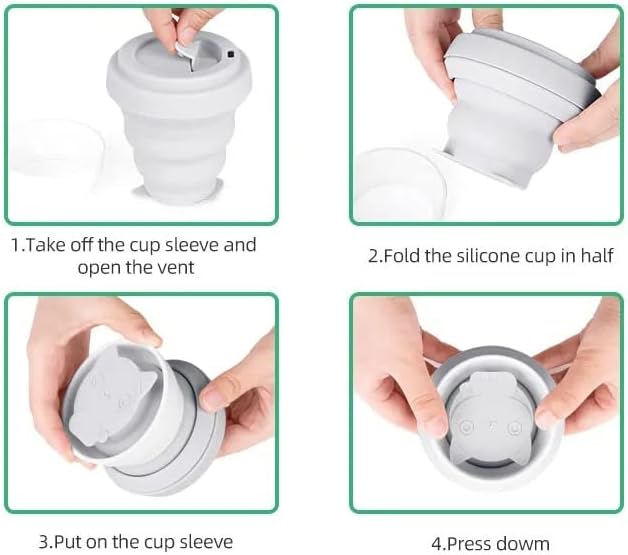 1.Take off the cup sleeve and open the vent

2.Fold the silicone cup in half

3.Put on the cup sleeve

4.Press dowm