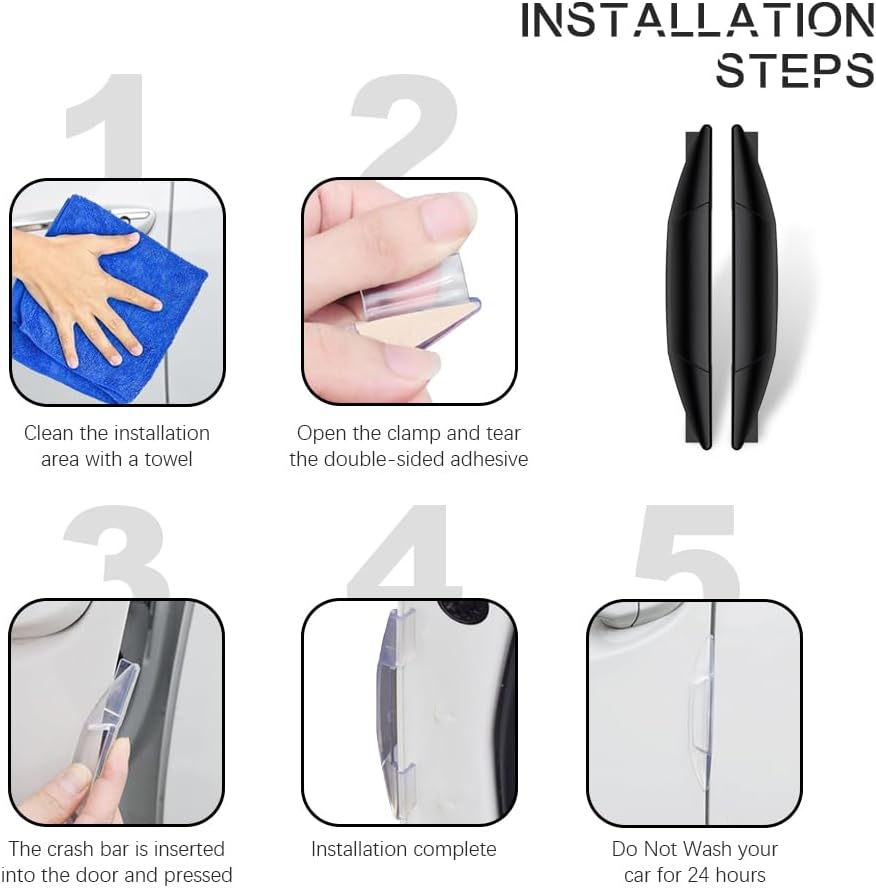 INSTALLATION STEPS

1

Clean the installation area with a towel

2

Open the clamp and tear the double-sided adhesive

3

The crash bar is inserted into the door and pressed

4

Installation complete

5

Do Not Wash your car for 24 hours