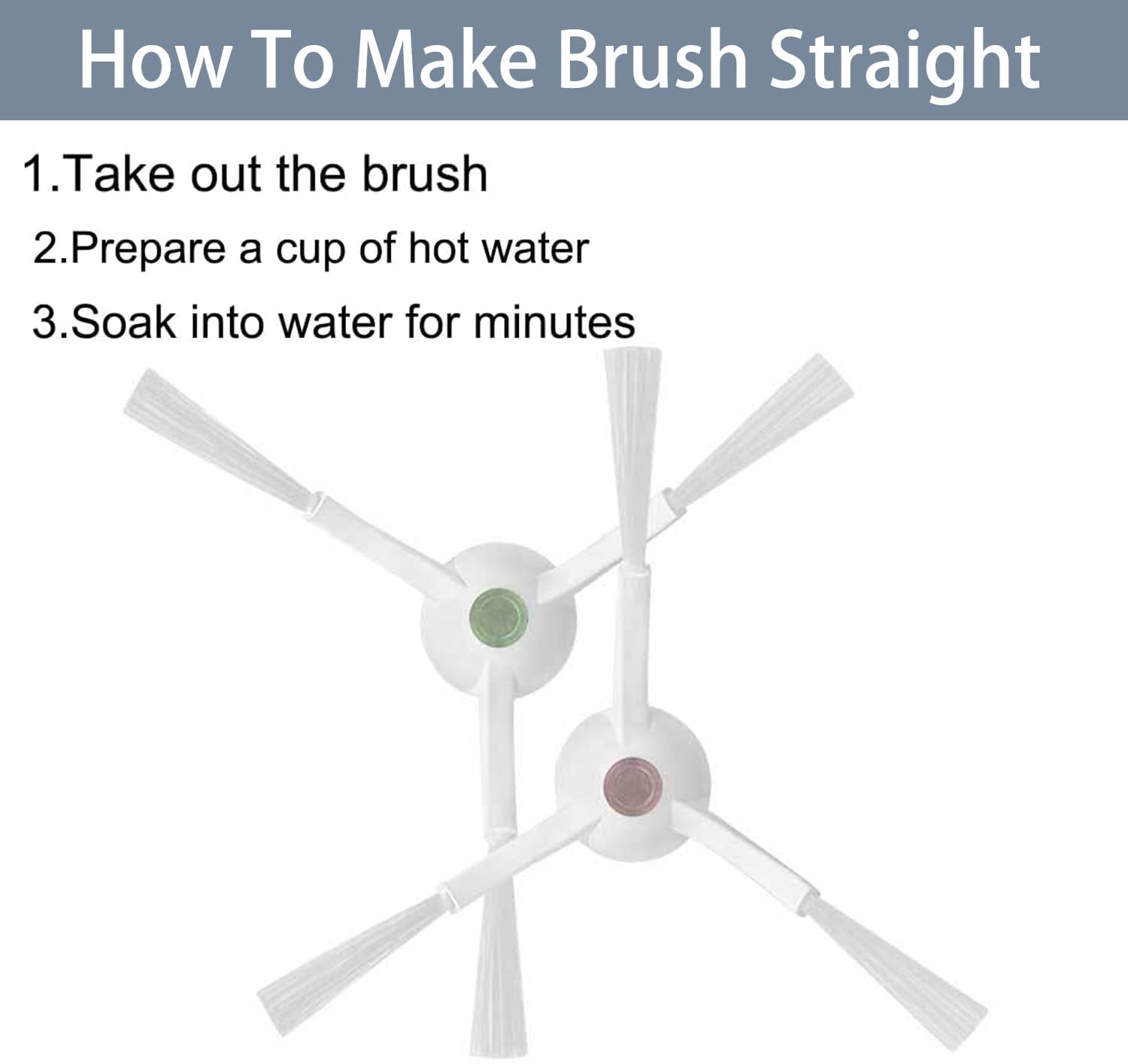 How To Make Brush Straight

1.Take out the brush

2.Prepare a cup of hot water

3.Soak into water for minutes