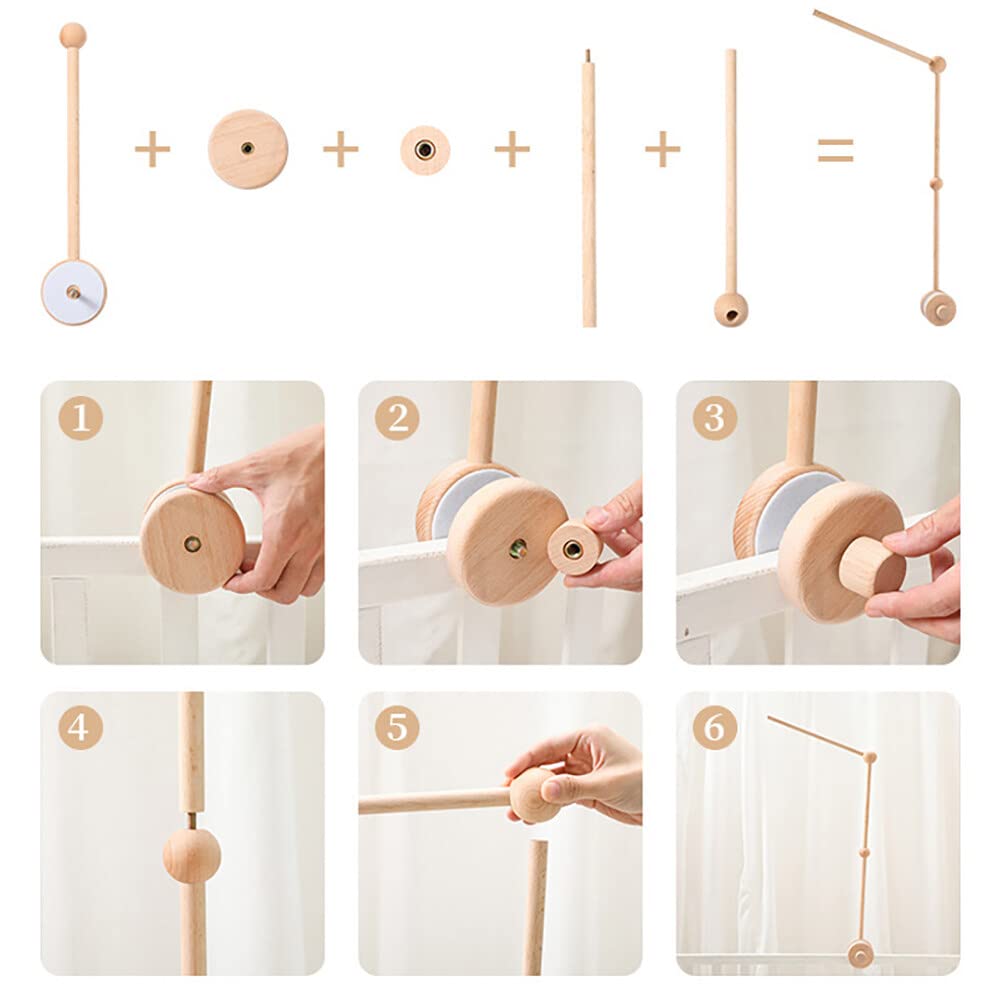 + + + + =

1

2

3

4

5

6