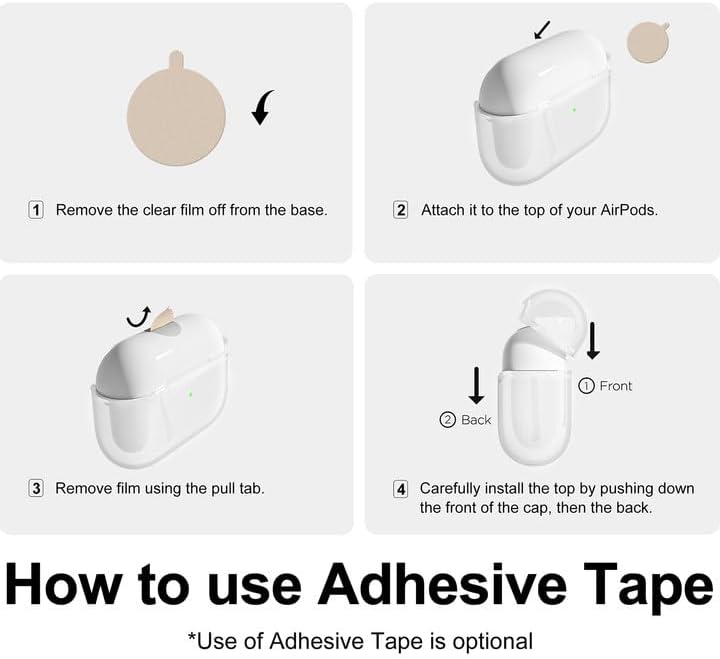 1 Remove the clear film off from the base.

2 Attach it to the top of your AirPods.

3 Remove film using the pull tab.

① Front

② Back

4 Carefully install the top by pushing down the front of the cap, then the back.

How to use Adhesive Tape

*Use of Adhesive Tape is optional