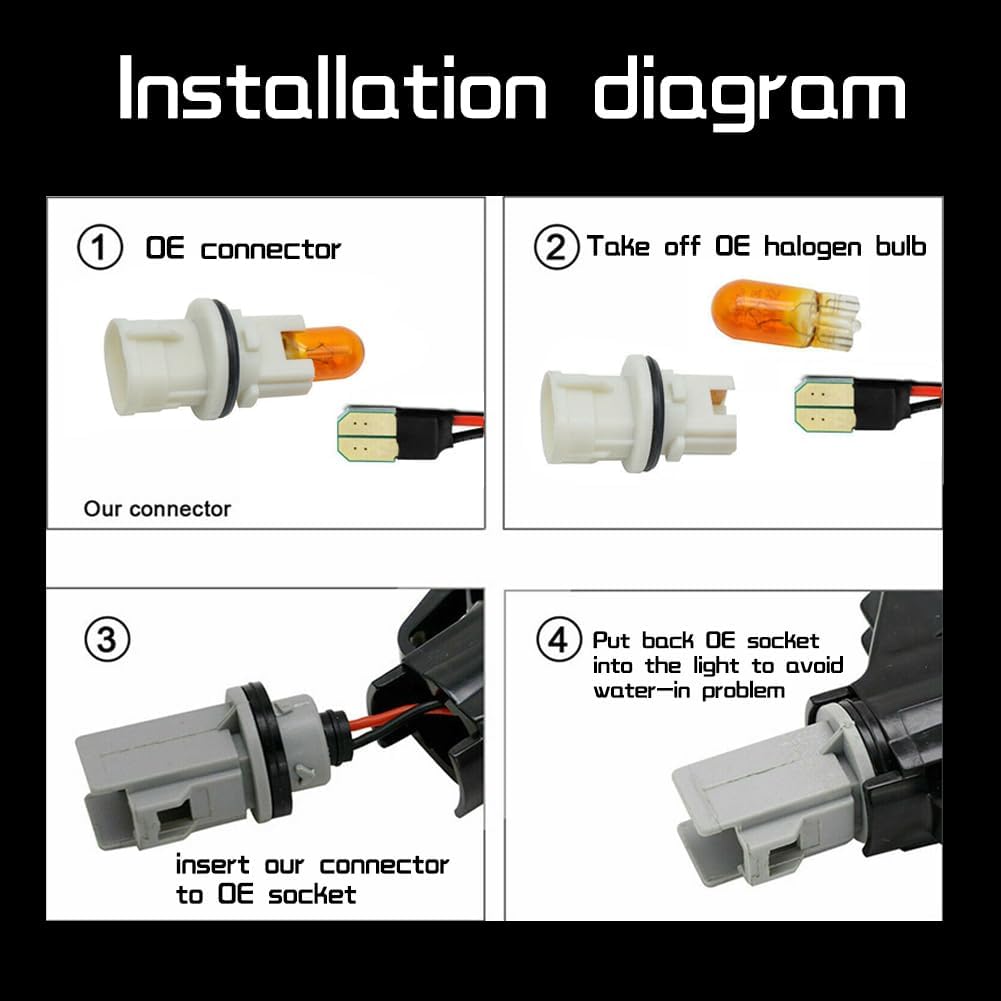 Installation diagram

① OE connector

Our connector

② Take off OE halogen bulb

③

insert our connector to OE socket

④ Put back OE socket into the light to avoid water-in problem