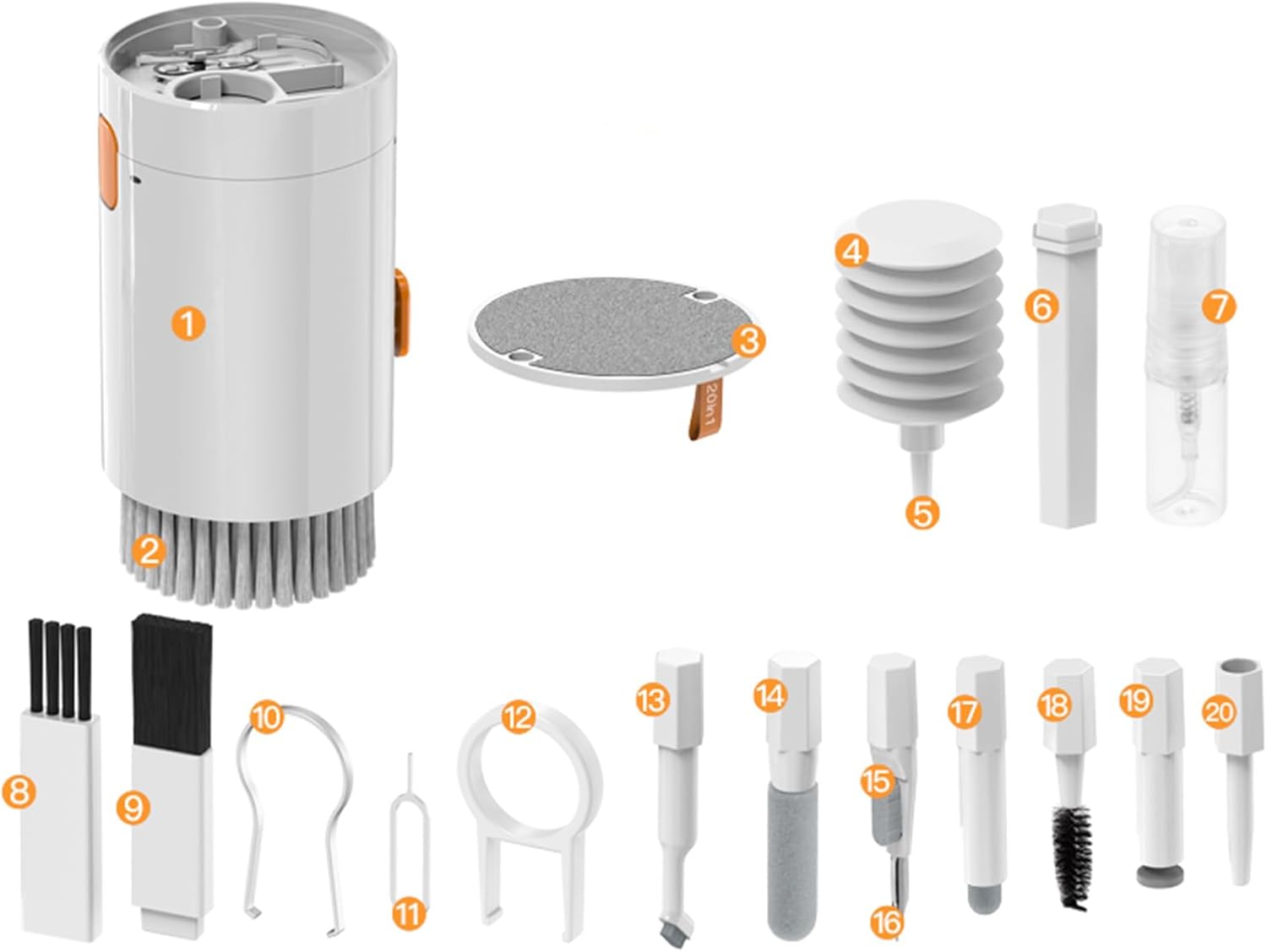 1
2
3
20in1
4
5
6
7
8
9
10
11
12
13
14
15
16
17
18
19
20