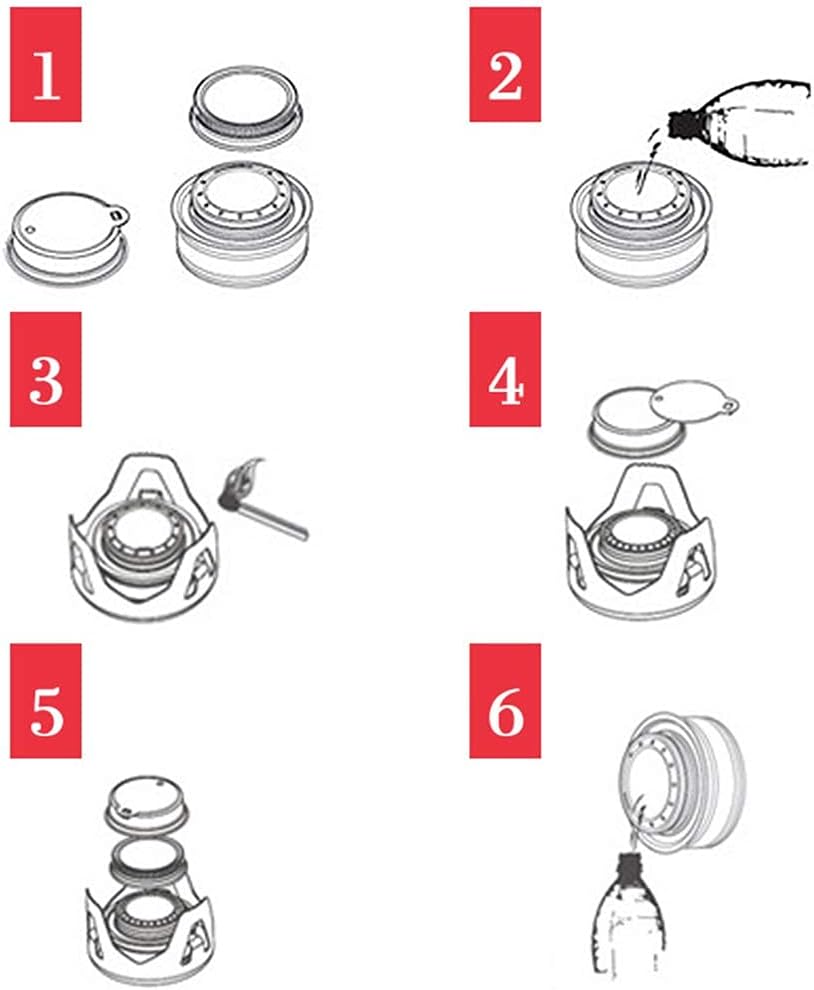 1

2

3

4

5

6