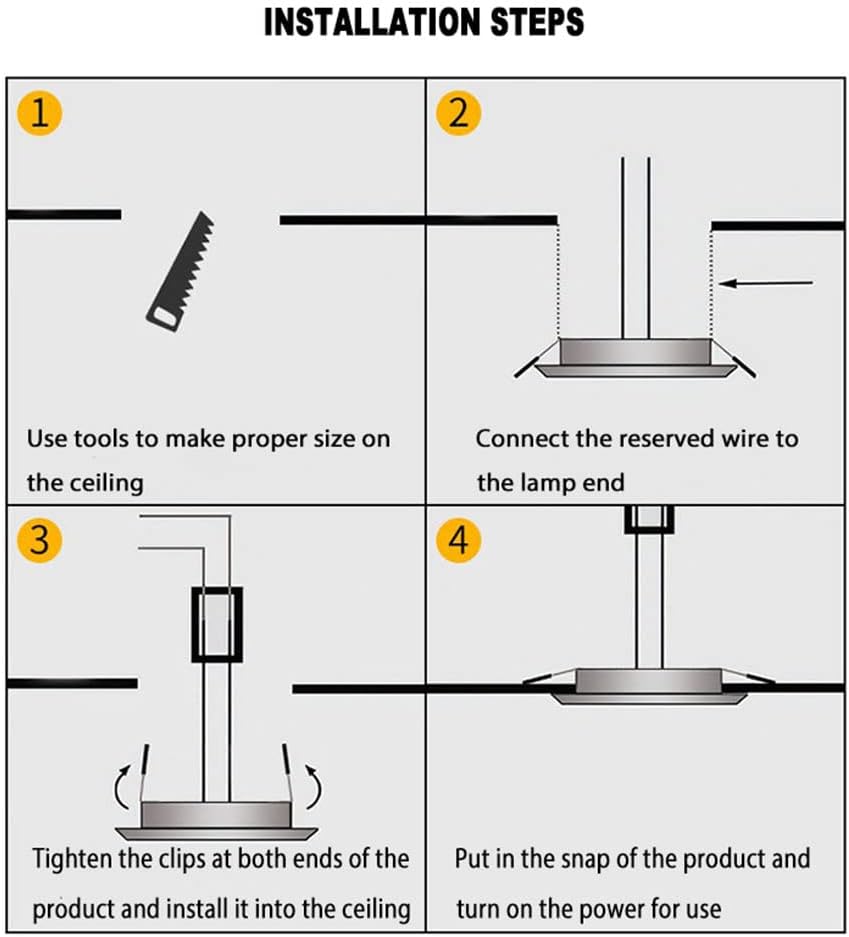 INSTALLATION STEPS

1

Use tools to make proper size on the ceiling

2

Connect the reserved wire to the lamp end

3

Tighten the clips at both ends of the product and install it into the ceiling

4

Put in the snap of the product and turn on the power for use