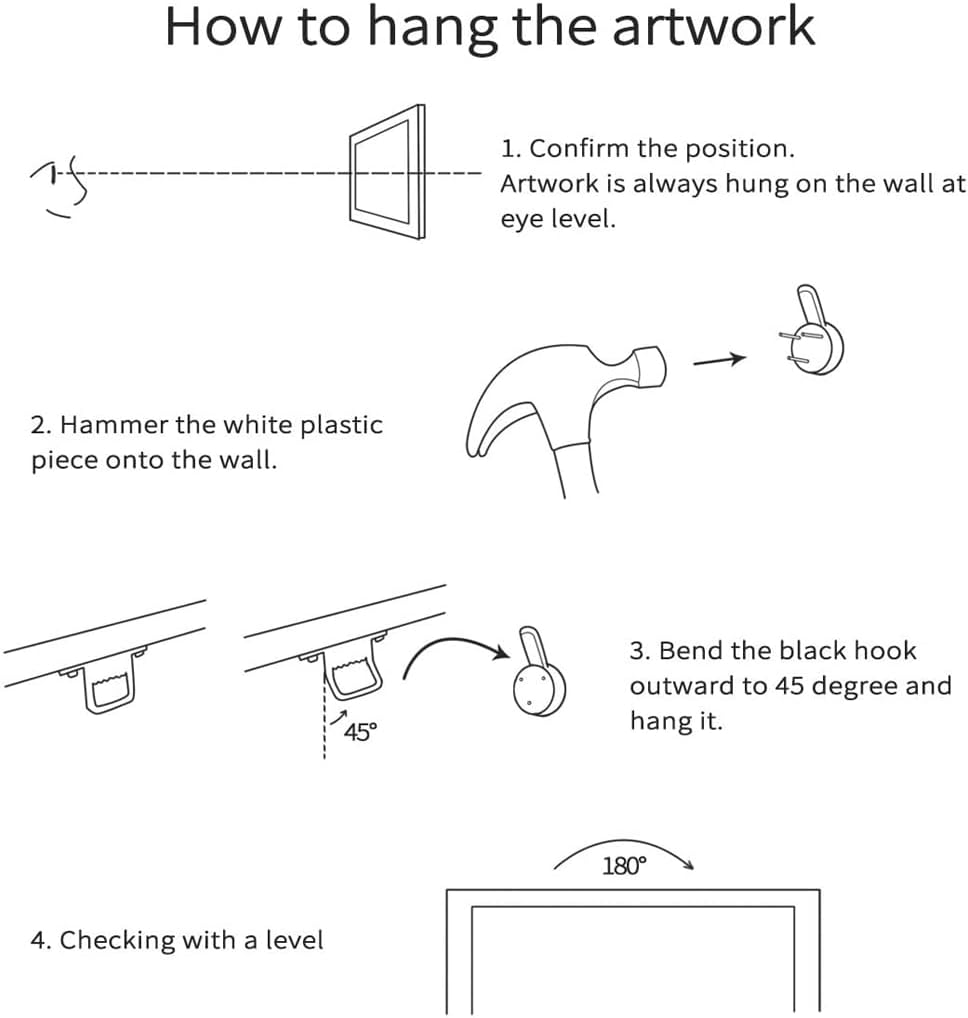 How to hang the artwork

1. Confirm the position.
Artwork is always hung on the wall at eye level.

2. Hammer the white plastic piece onto the wall.

45°

3. Bend the black hook outward to 45 degree and hang it.

180°

4. Checking with a level