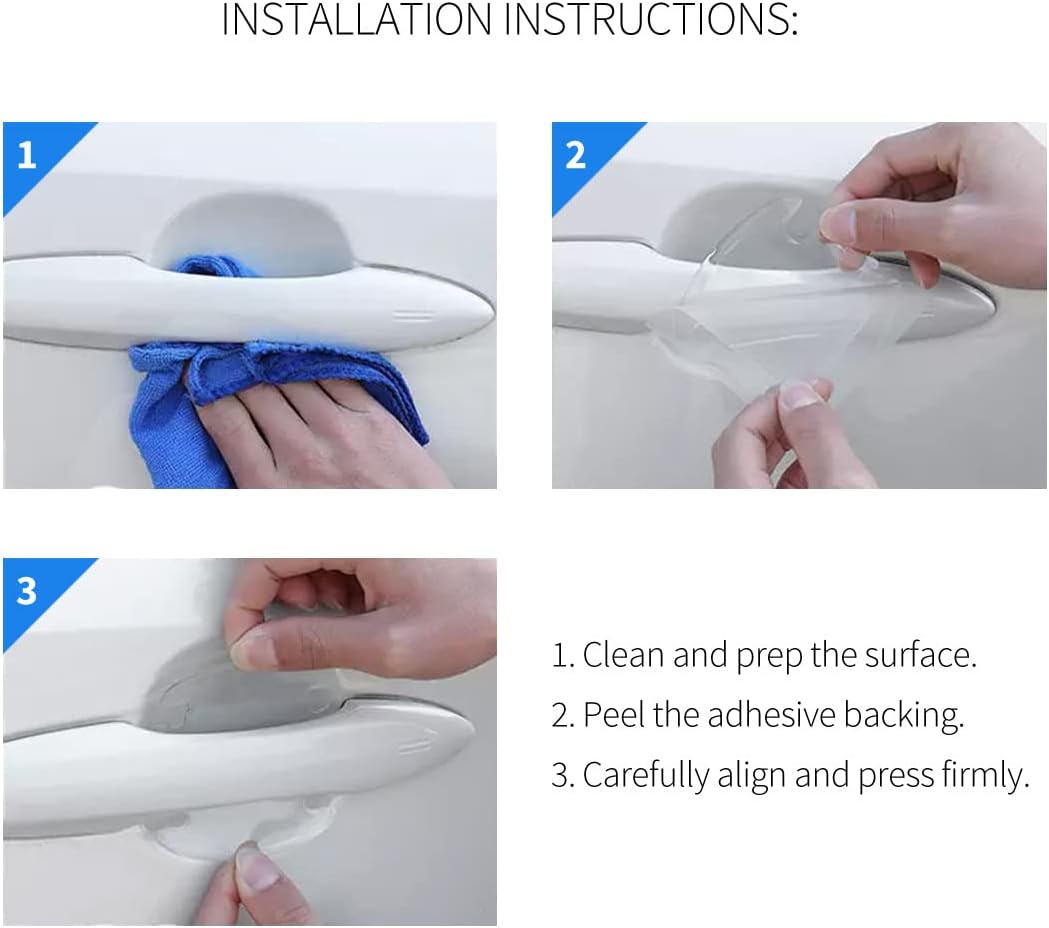 INSTALLATION INSTRUCTIONS:

1

2

3

1. Clean and prep the surface.

2. Peel the adhesive backing.

3. Carefully align and press firmly.