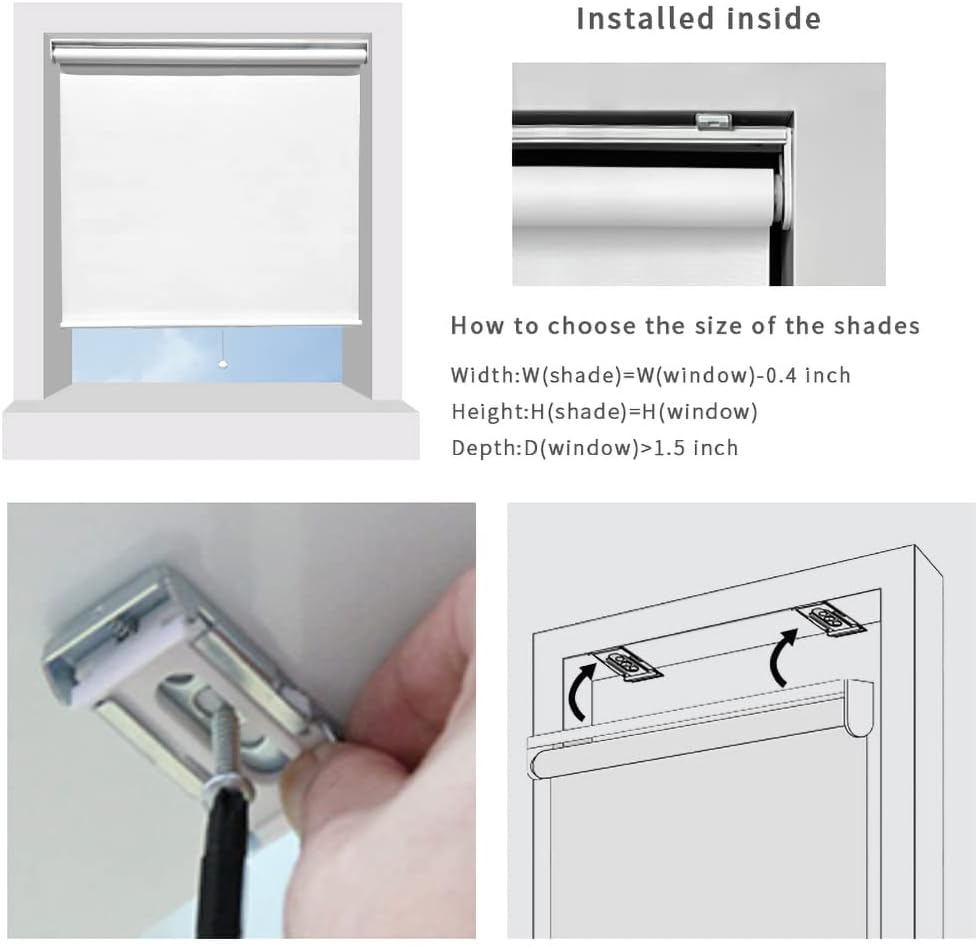 Installed inside

How to choose the size of the shades

Width:W(shade)=W(window)-0.4 inch

Height:H(shade)=H(window)

Depth:D(window)>1.5 inch