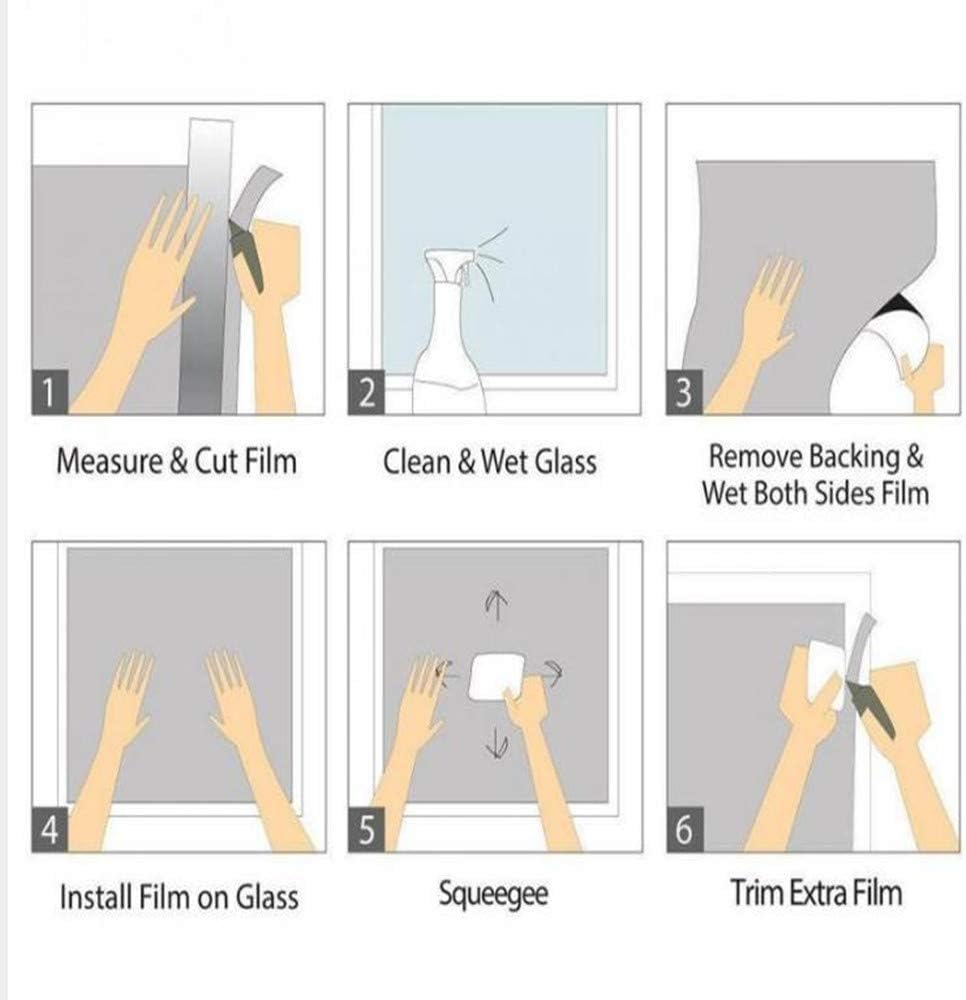 1
Measure & Cut Film

2
Clean & Wet Glass

3
Remove Backing & Wet Both Sides Film

4
Install Film on Glass

5
Squeegee

6
Trim Extra Film