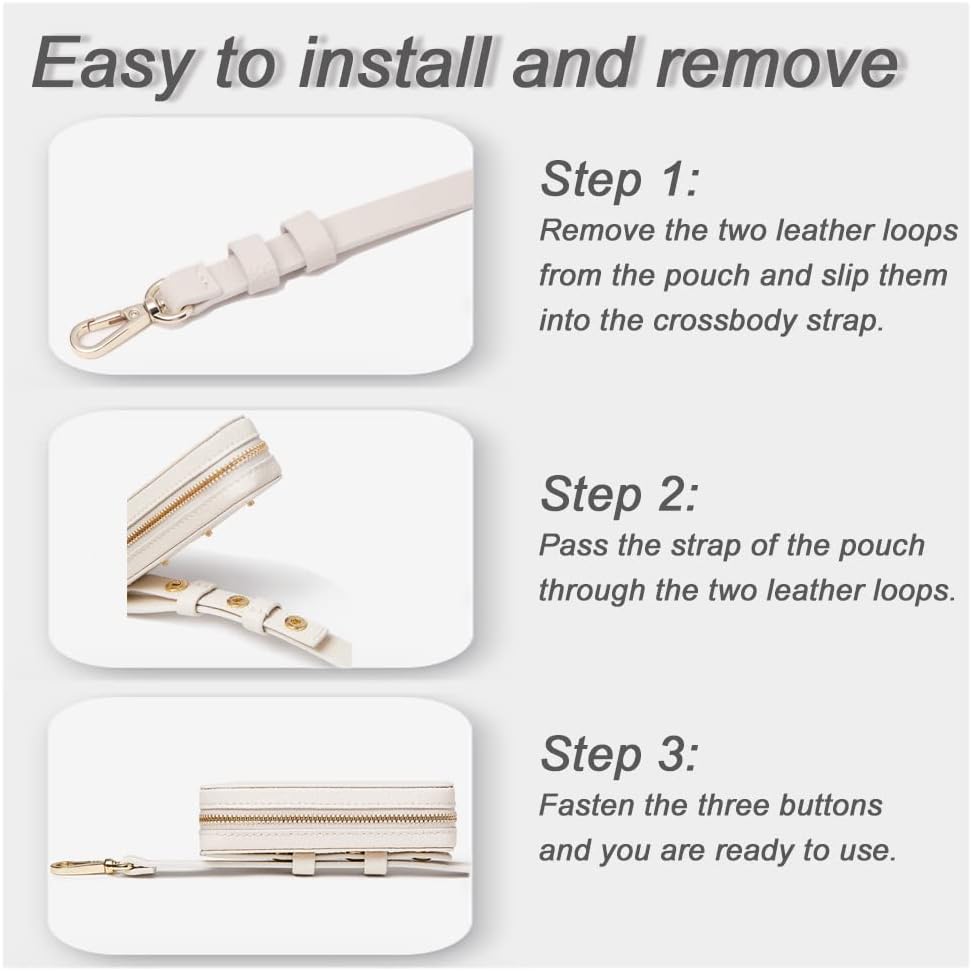 Easy to install and remove

Step 1:
Remove the two leather loops from the pouch and slip them into the crossbody strap.

Step 2:
Pass the strap of the pouch through the two leather loops.

Step 3:
Fasten the three buttons and you are ready to use.