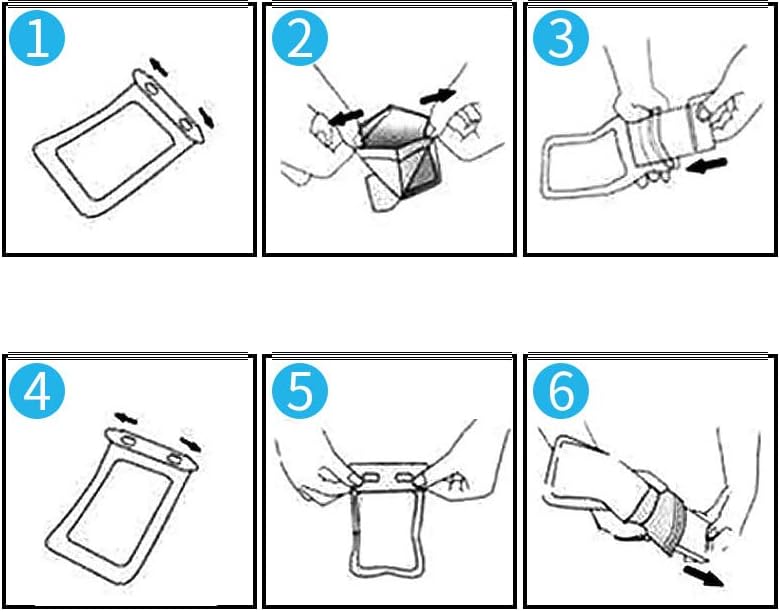 1

2

3

4

5

6