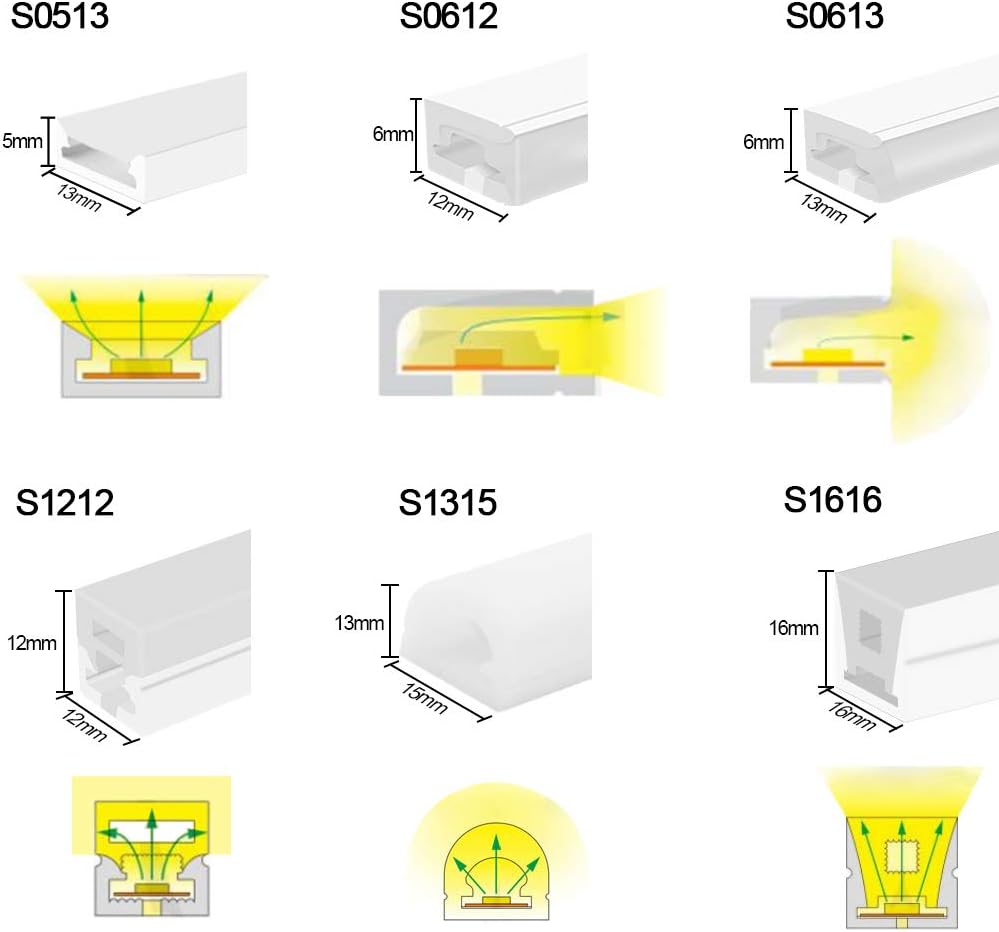 S0513

5mm
13mm

S0612

6mm
12mm

S0613

6mm
13mm

S1212

12mm
12mm

S1315

13mm
15mm

S1616

16mm
16mm