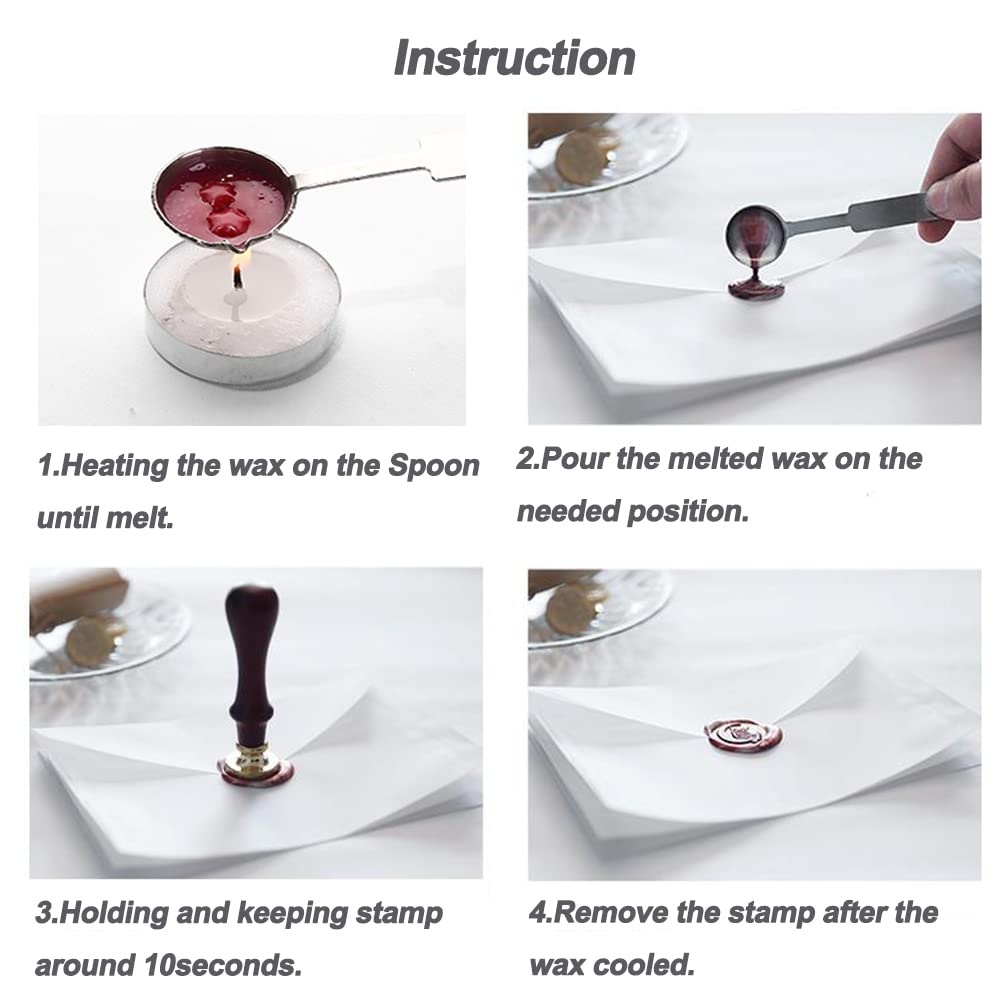 Instruction

1.Heating the wax on the Spoon until melt.

2.Pour the melted wax on the needed position.

3.Holding and keeping stamp around 10seconds.

4.Remove the stamp after the wax cooled.