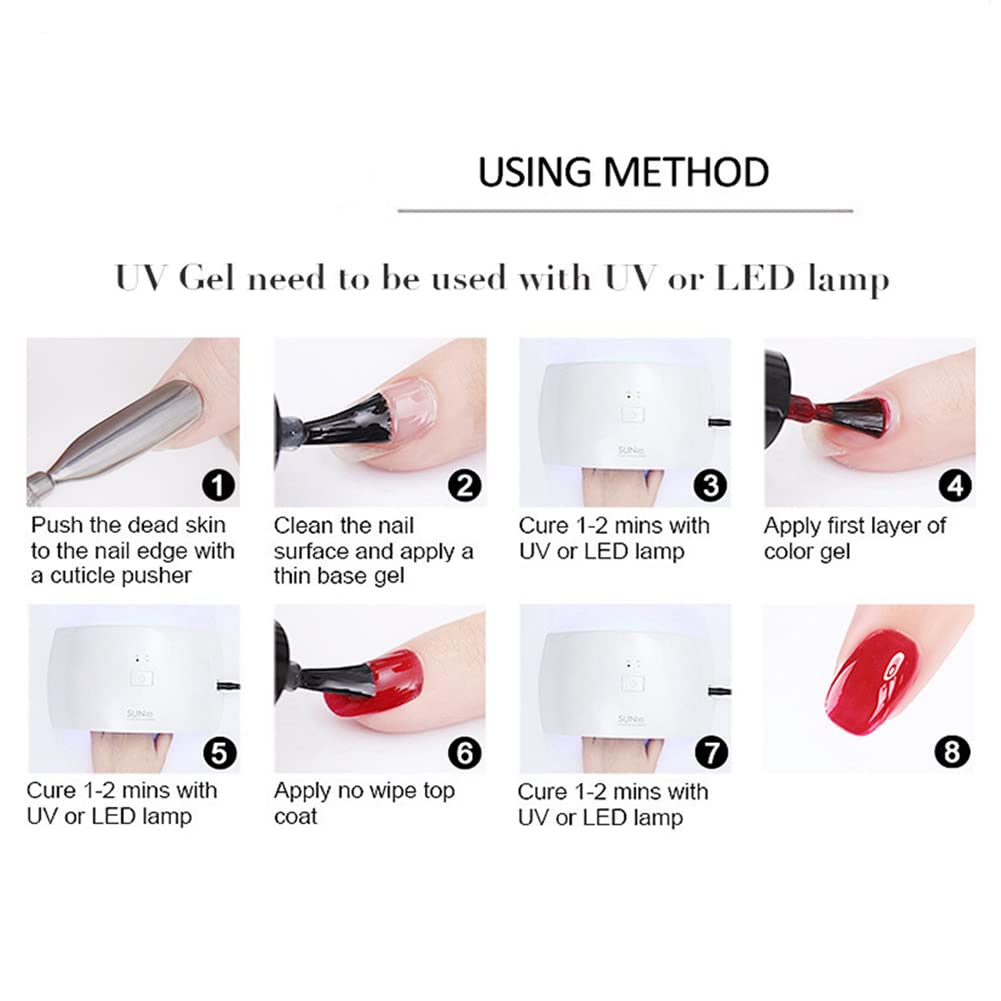 USING METHOD

UV Gel need to be used with UV or LED lamp

1
Push the dead skin to the nail edge with a cuticle pusher

2
Clean the nail surface and apply a thin base gel

SUN
3
Cure 1-2 mins with UV or LED lamp

4
Apply first layer of color gel

SUN
5
Cure 1-2 mins with UV or LED lamp

6
Apply no wipe top coat

SUN
7
Cure 1-2 mins with UV or LED lamp

8